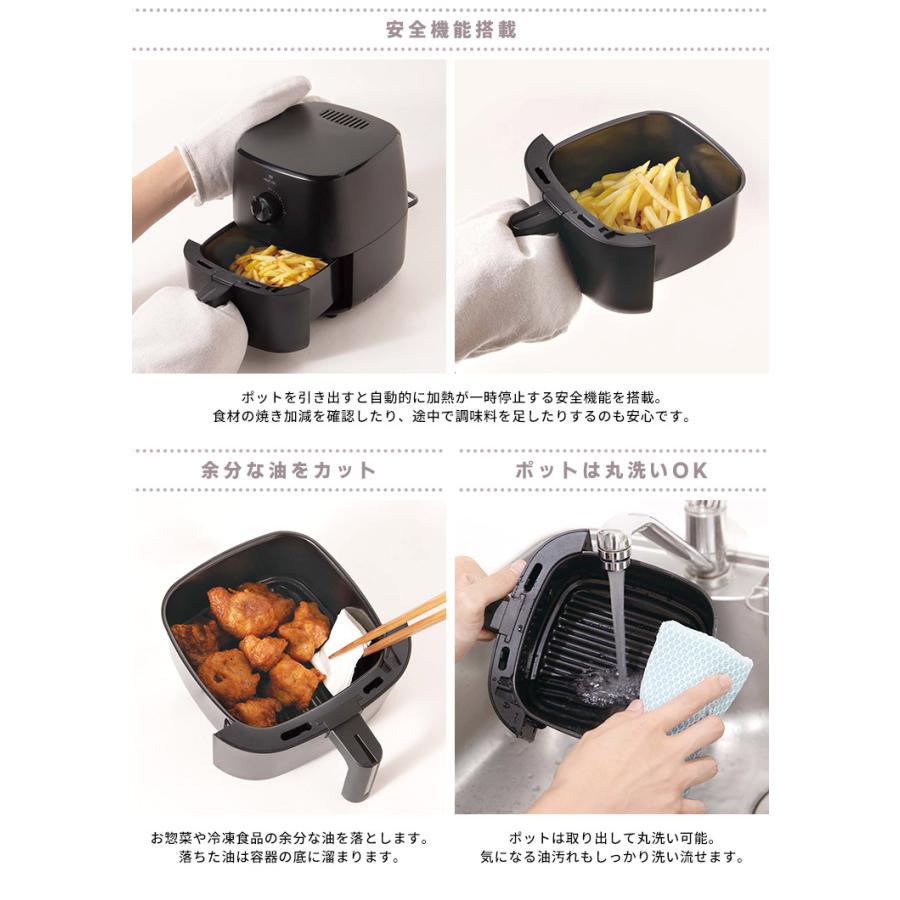 安全機能搭載

ポットを引き出すと自動的に加熱が一時停止する安全機能を搭載。
食材の焼き加減を確認したり、途中で調味料を足したりするのも安心です。

余分な油をカット

お惣菜や冷凍食品の余分な油を落とします。
落ちた油は容器の底に溜まります。

ポットは丸洗いOK

ポットは取り出して丸洗い可能。
気になる油汚れもしっかり洗い流せます。