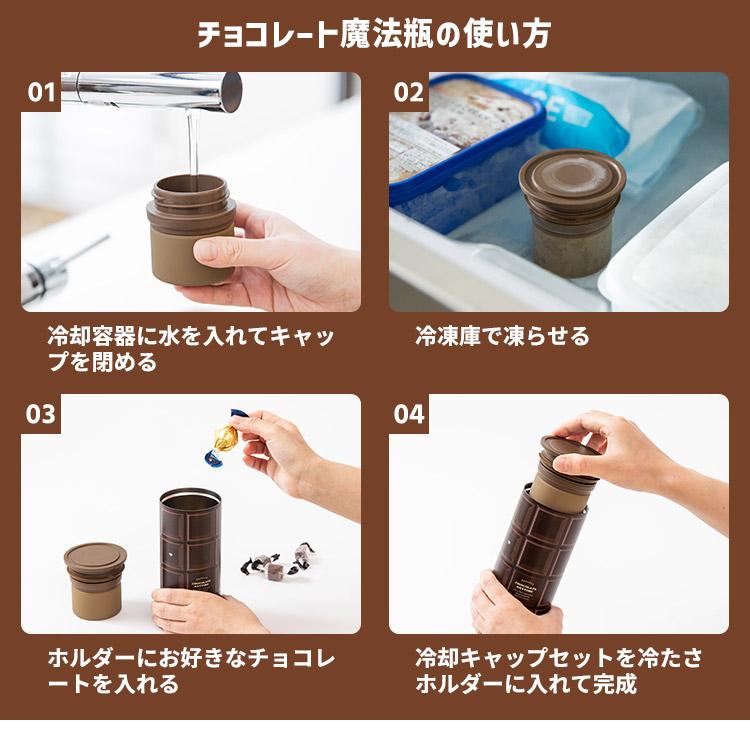 チョコレート魔法瓶の使い方

01

冷却容器に水を入れてキャップを閉める

02

冷凍庫で凍らせる

03

ホルダーにお好きなチョコレートを入れる

04

冷却キャップセットを冷たさホルダーに入れて完成