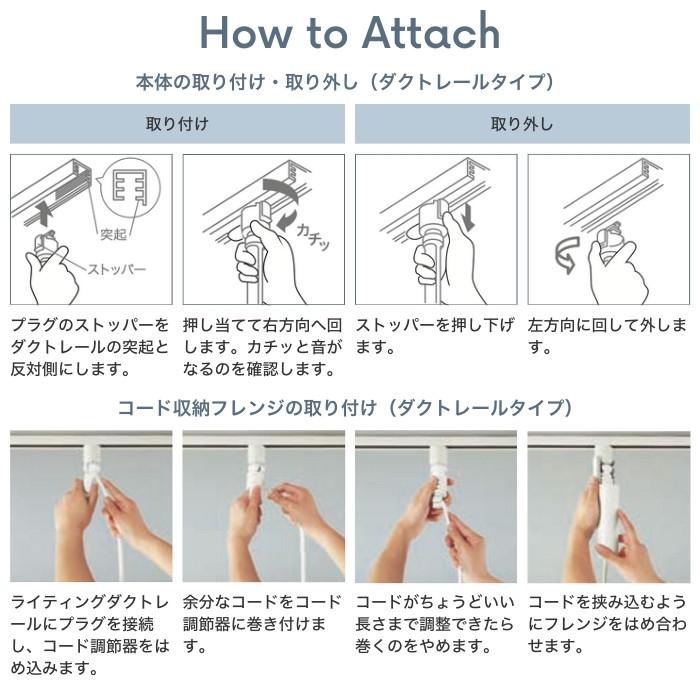 How to Attach

本体の取り付け・取り外し（ダクトレールタイプ）

取り付け

取り外し

突起

ストッパー

カチッ

プラグのストッパーをダクトレールの突起と反対側にします。

押し当てて右方向へ回します。カチッと音がなるのを確認します。

ストッパーを押し下げます。

左方向に回して外します。

コード収納フレンジの取り付け（ダクトレールタイプ）

ライティングダクトレールにプラグを接続し、コード調節器をはめ込みます。

余分なコードをコード調節器に巻き付けます。

コードがちょうどいい長さまで調整できたら巻くのをやめます。

コードを挟み込むようにフレンジをはめ合わせます。