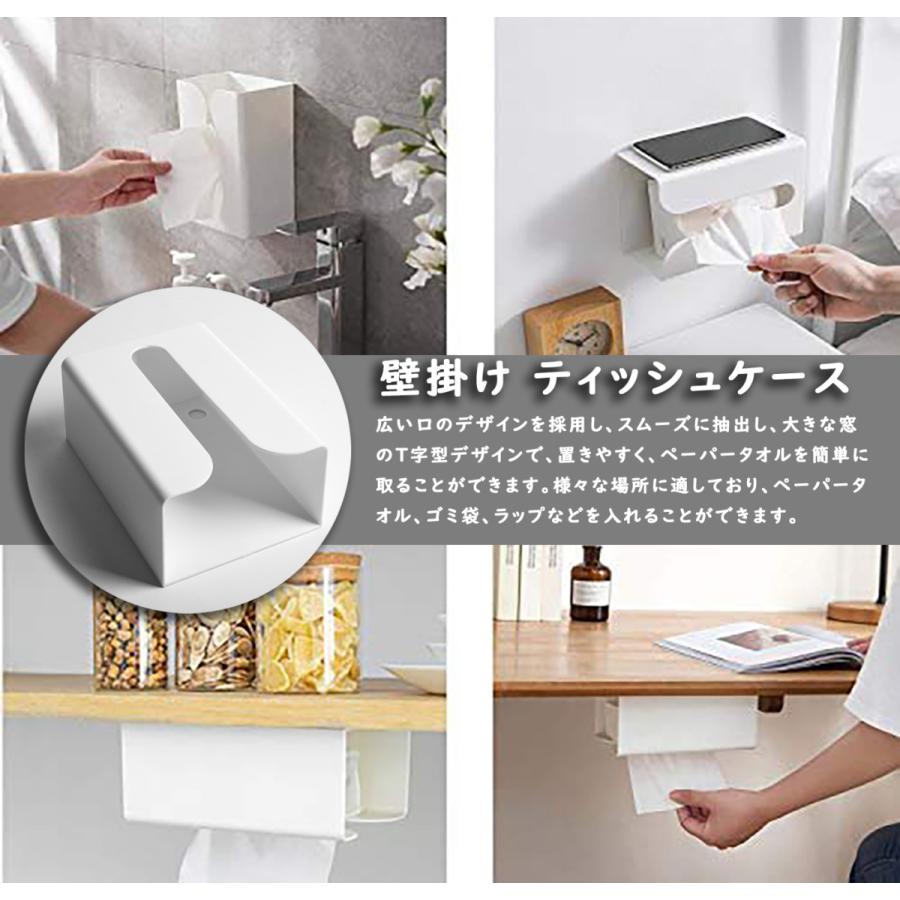 壁掛け ティッシュケース

広い口のデザインを採用し、スムーズに抽出し、大きな窓のT字型デザインで、置きやすく、ペーパータオルを簡単に取ることができます。様々な場所に適しており、ペーパータオル、ゴミ袋、ラップなどを入れることができます。