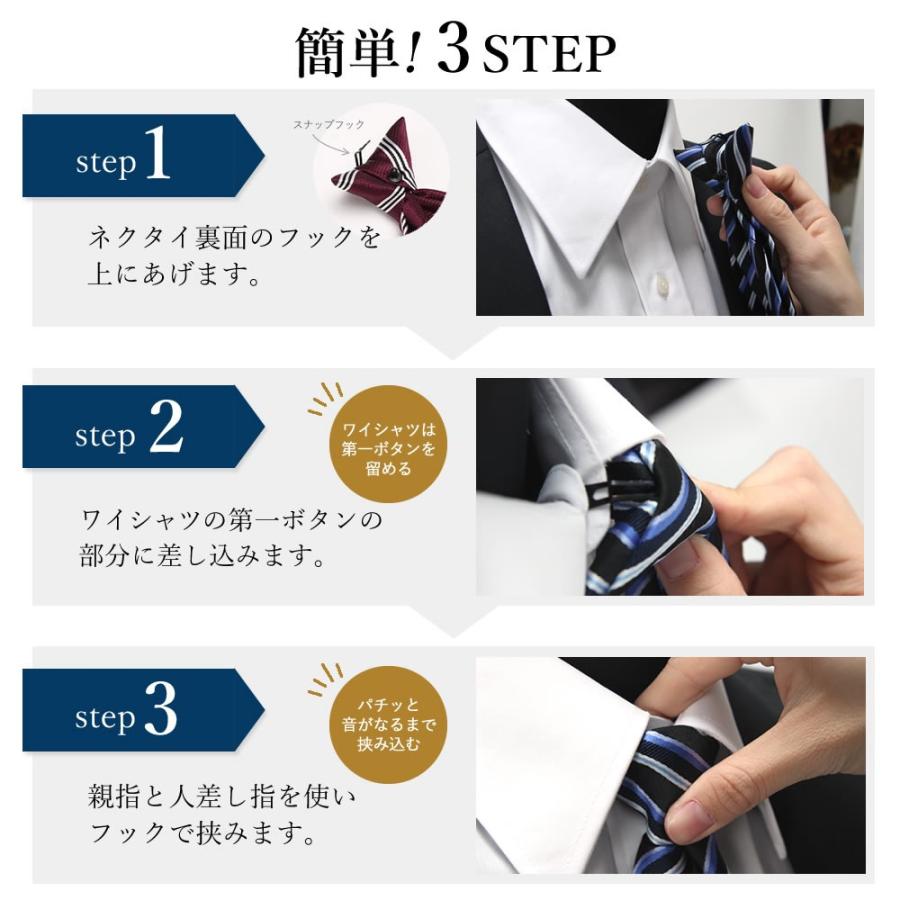 簡単! 3 STEP

step 1

スナップフック

ネクタイ裏面のフックを上にあげます。

step 2

ワイシャツは第一ボタンを留める

ワイシャツの第一ボタンの部分に差し込みます。

step 3

パチッと音がなるまで挟み込む

親指と人差し指を使いフックで挟みます。