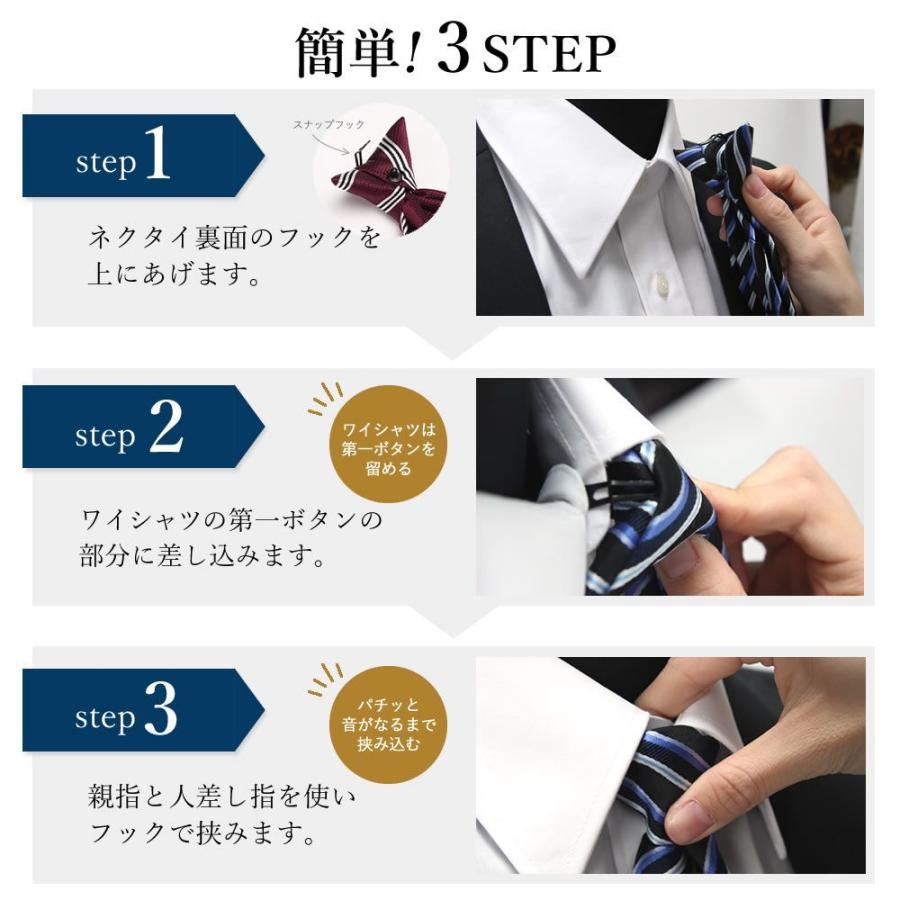 簡単! 3 STEP

step 1

スナップフック

ネクタイ裏面のフックを上にあげます。

step 2

ワイシャツは第一ボタンを留める

ワイシャツの第一ボタンの部分に差し込みます。

step 3

パチッと音がなるまで挟み込む

親指と人差し指を使いフックで挟みます。