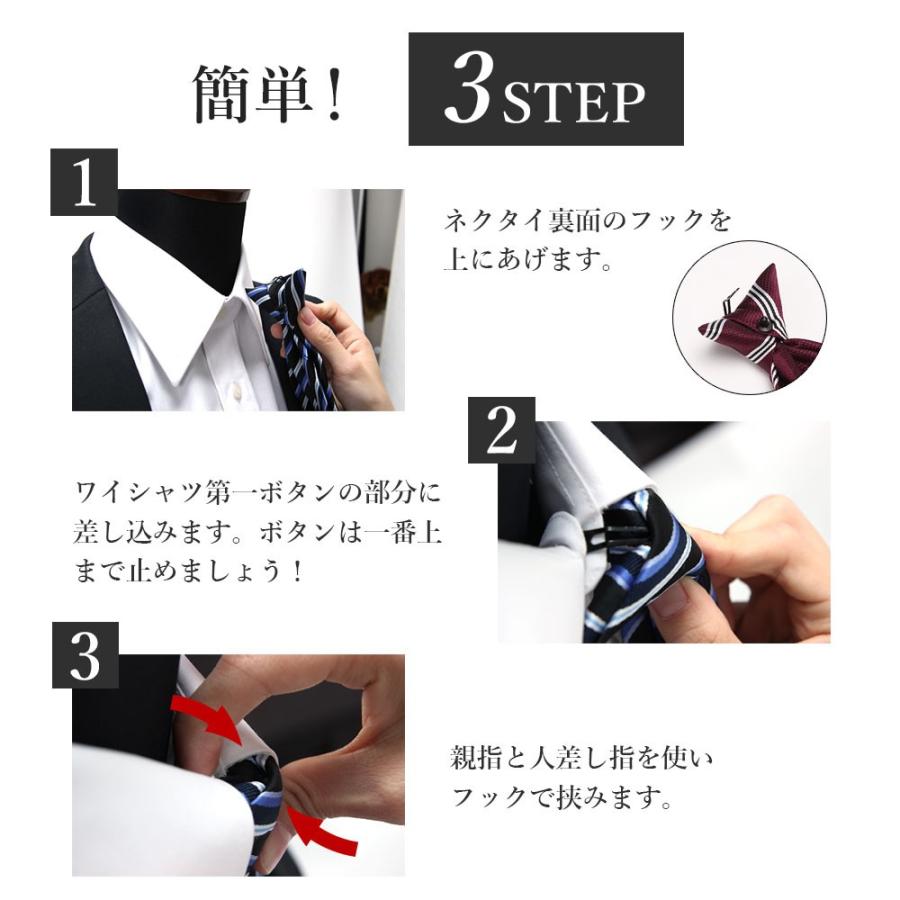 簡単！ 3STEP

1

ネクタイ裏面のフックを上にあげます。

2

ワイシャツ第一ボタンの部分に差し込みます。ボタンは一番上まで止めましょう！

3

親指と人差し指を使いフックで挟みます。