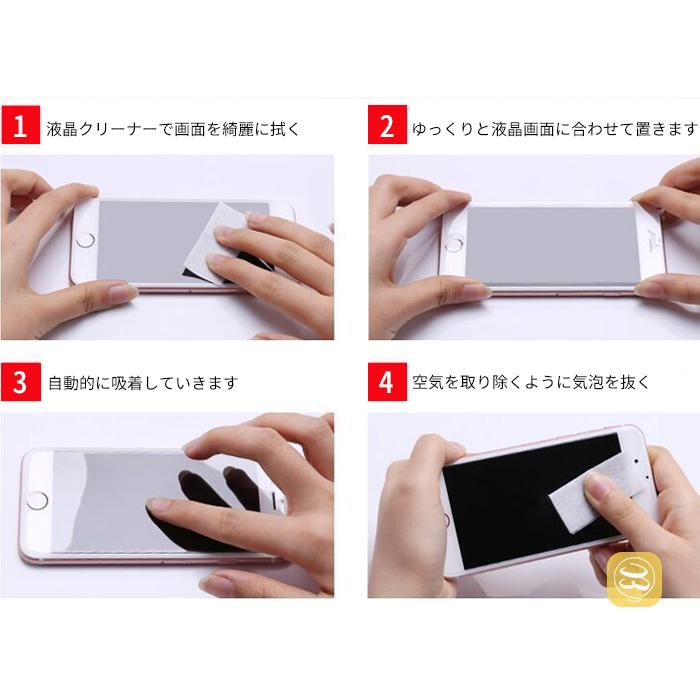 1 液晶クリーナーで画面を綺麗に拭く

2 ゆっくりと液晶画面に合わせて置きます

3 自動的に吸着していきます

4 空気を取り除くように気泡を抜く