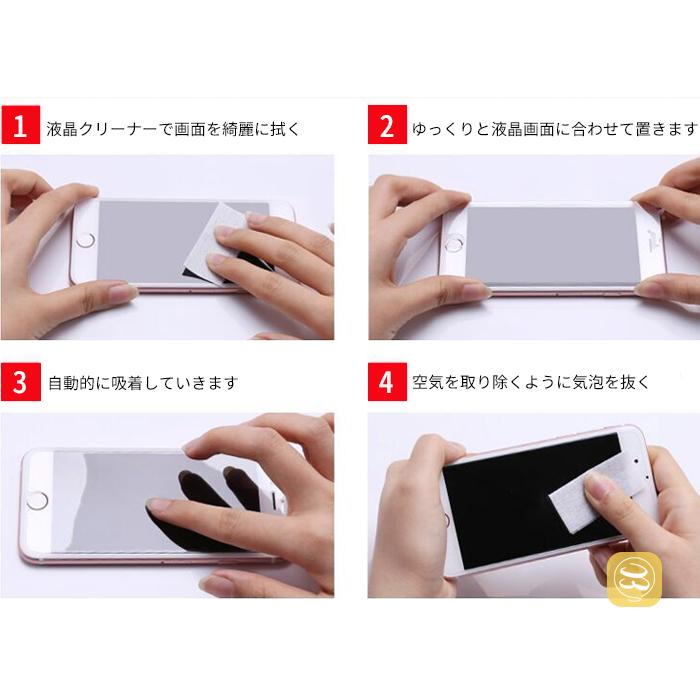 1 液晶クリーナーで画面を綺麗に拭く

2 ゆっくりと液晶画面に合わせて置きます

3 自動的に吸着していきます

4 空気を取り除くように気泡を抜く