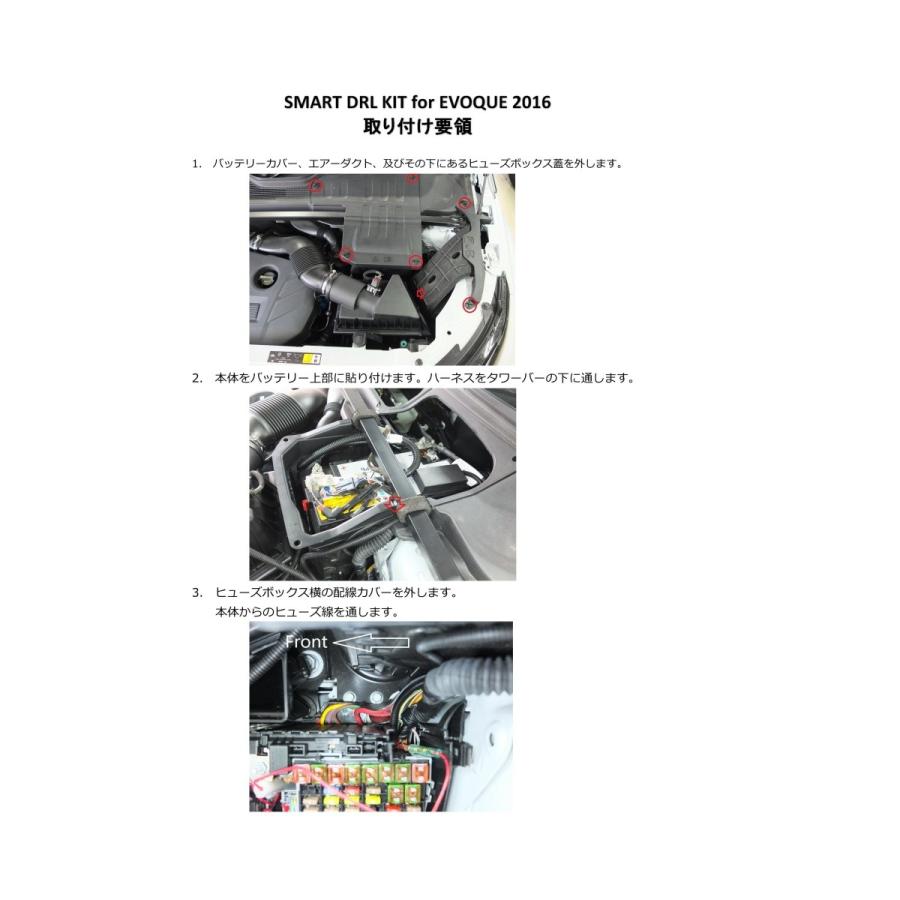 SMART DRL KIT for EVOQUE 2016
取り付け要領

1. バッテリーカバー、エアーダクト、及びその下にあるヒューズボックス蓋を外します。

2. 本体をバッテリー上部に貼り付けます。ハーネスをタワーバーの下に通します。

3. ヒューズボックス横の配線カバーを外します。
本体からのヒューズ線を通します。

Front