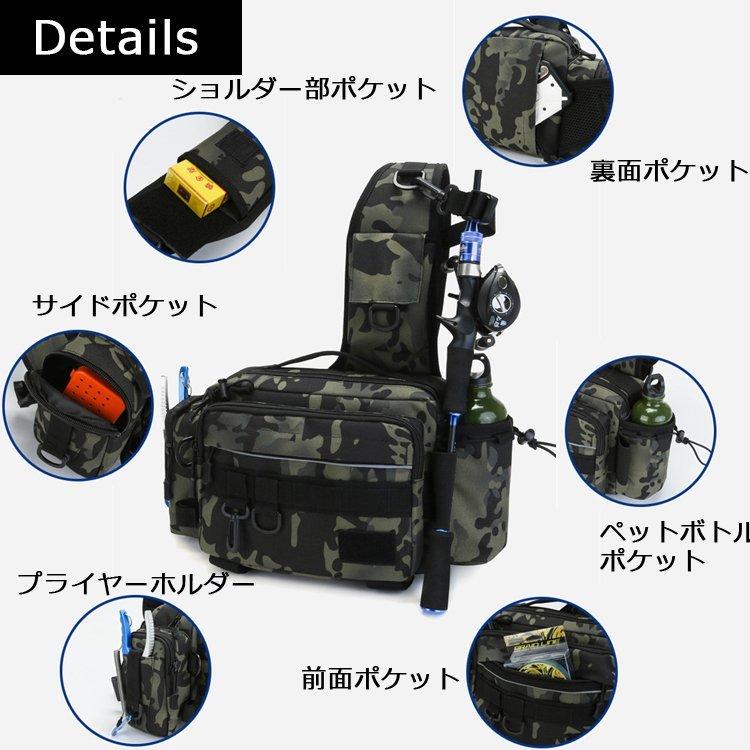 Details

ショルダー部ポケット

裏面ポケット

サイドポケット

ペットボトル
ポケット

プライヤーホルダー

前面ポケット