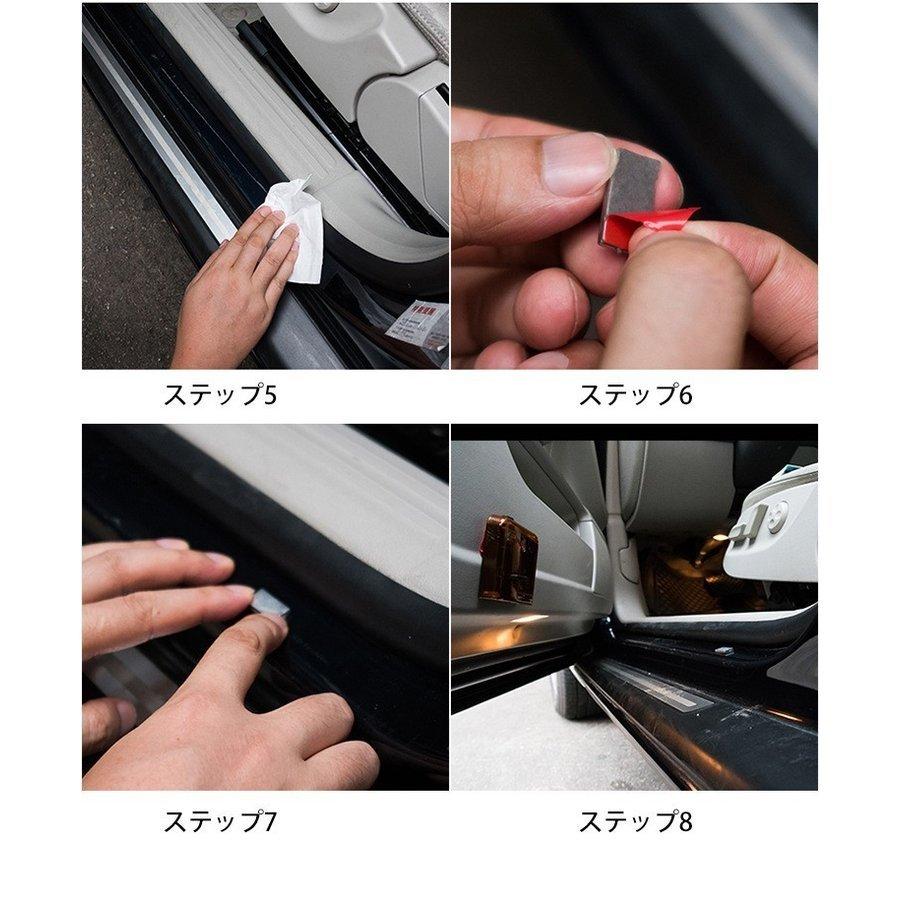 ステップ5

ステップ6

ステップ7

ステップ8