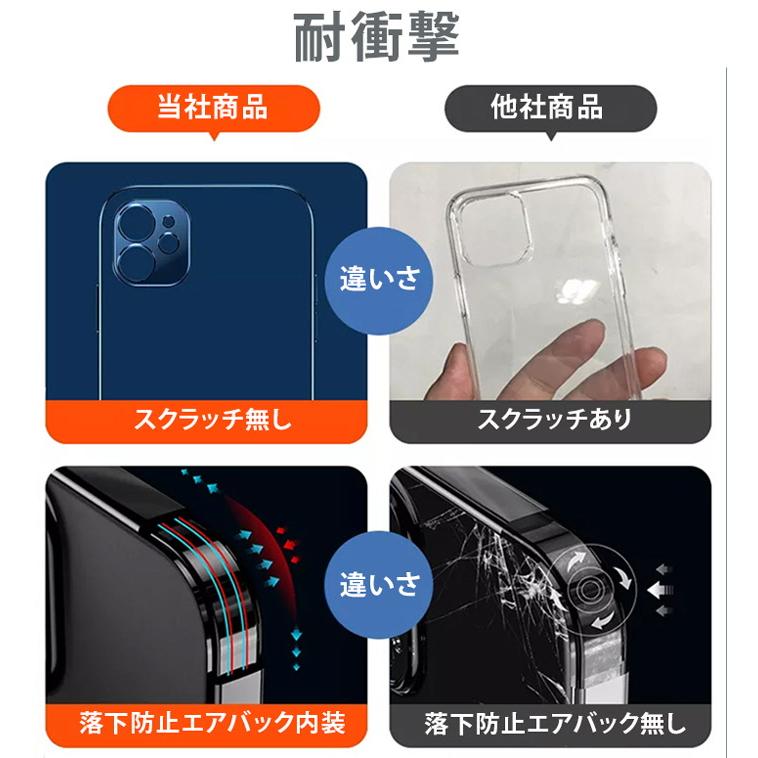 耐衝撃

当社商品

他社商品

違いさ

スクラッチ無し

スクラッチあり

違いさ

落下防止エアバック内装

落下防止エアバック無し