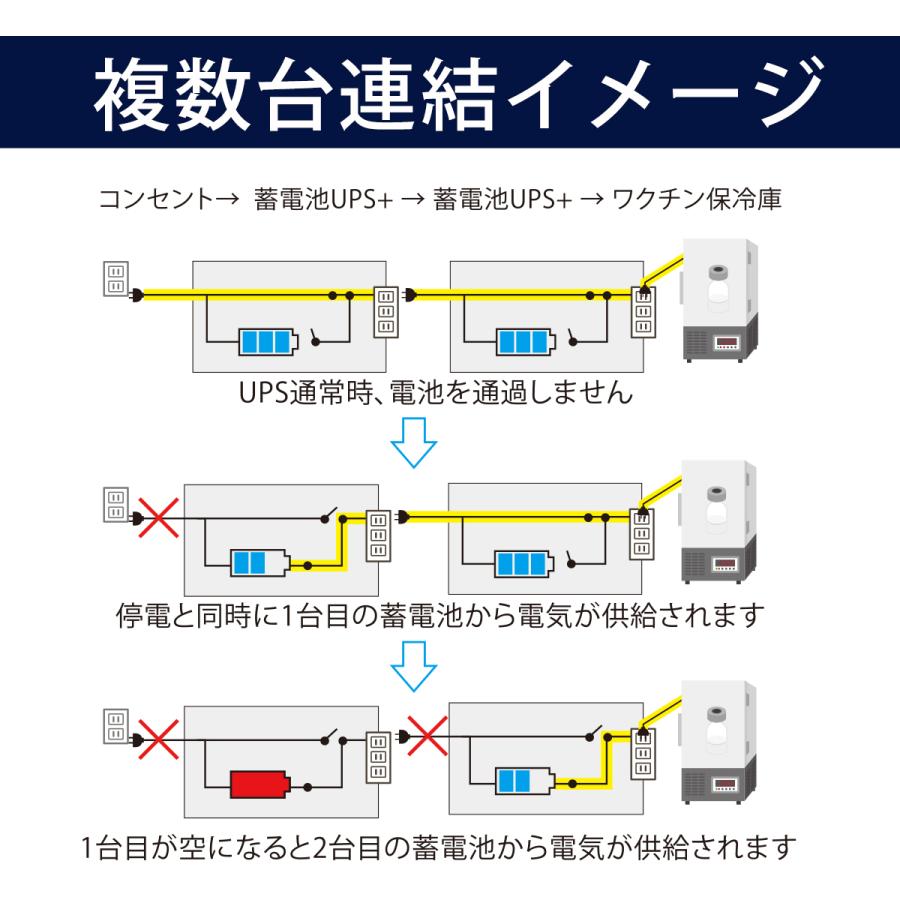 複数台連結イメージ

コンセント→ 蓄電池UPS+ → 蓄電池UPS+ → ワクチン保冷庫

UPS通常時、電池を通過しません

停電と同時に1台目の蓄電池から電気が供給されます

1台目が空になると2台目の蓄電池から電気が供給されます