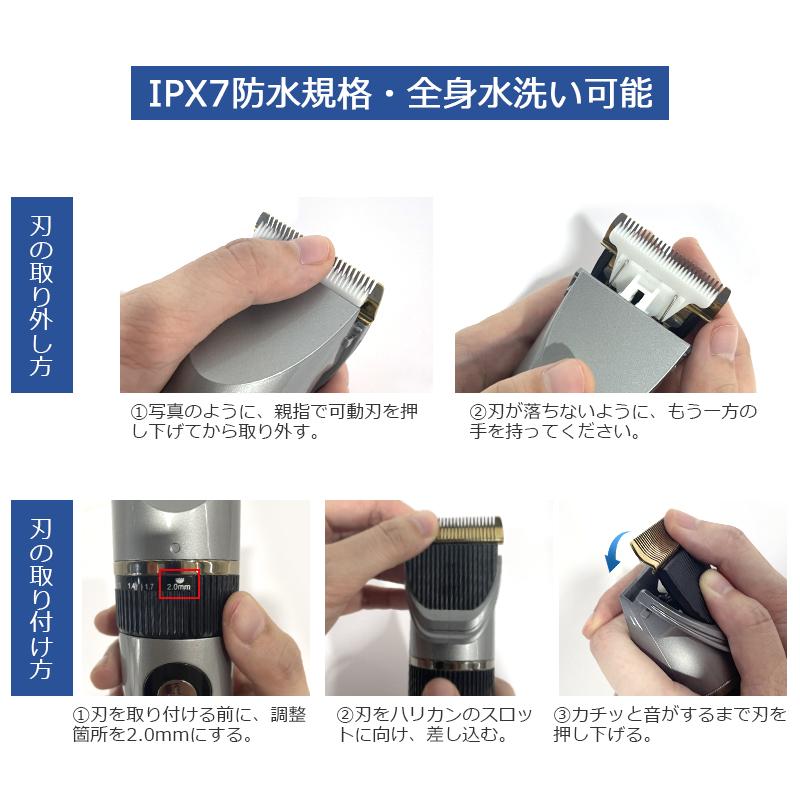 IPX7防水規格・全身水洗い可能

刃の取り外し方

①写真のように、親指で可動刃を押し下げてから取り外す。

②刃が落ちないように、もう一方の手を持ってください。

刃の取り付け方

1.4 1.7 2.0mm

①刃を取り付ける前に、調整箇所を2.0mmにする。

②刃をハリカンのスロットに向け、差し込む。

③カチッと音がするまで刃を押し下げる。