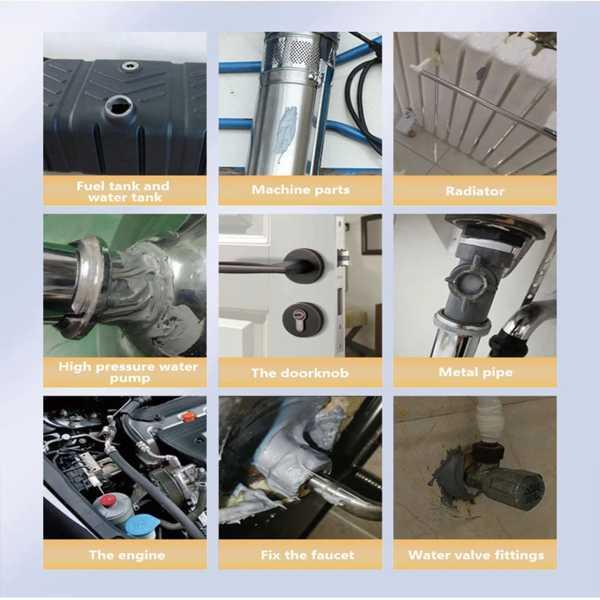 Fuel tank and water tank

Machine parts

Radiator

High pressure water pump

The doorknob

Metal pipe

The engine

Fix the faucet

Water valve fittings