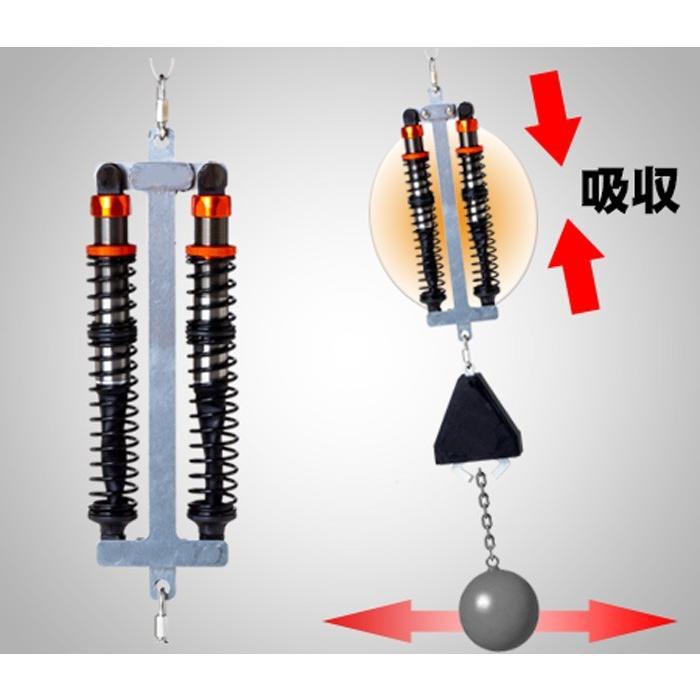 吸収