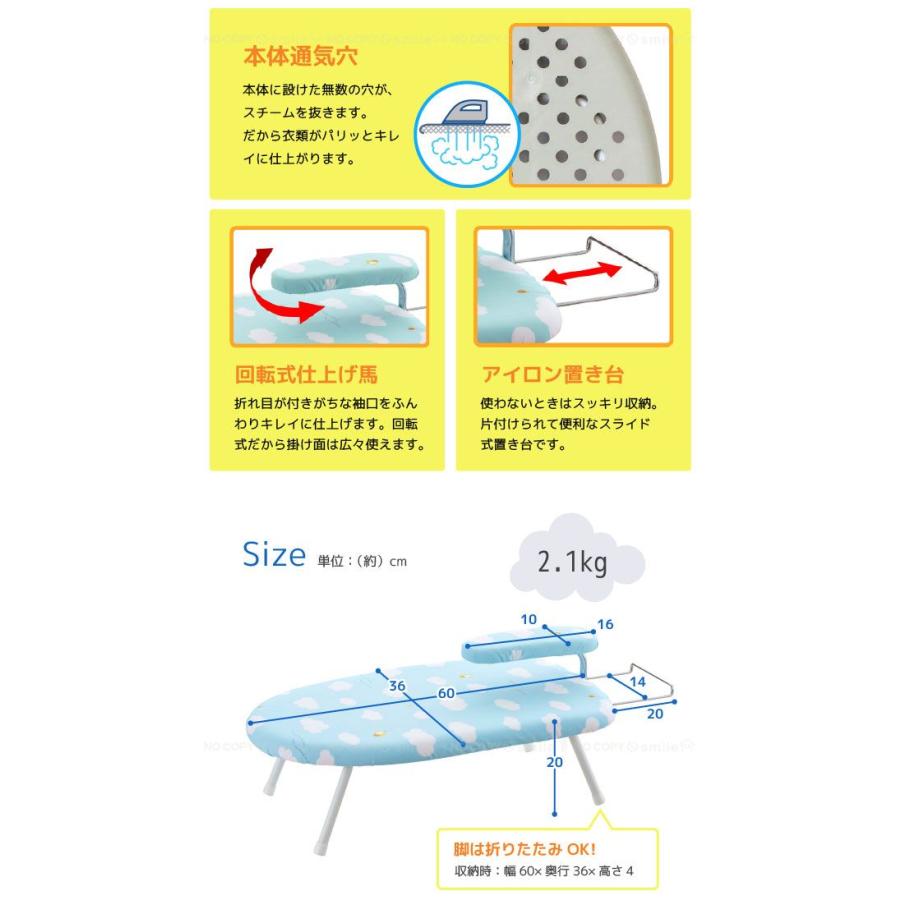 本体通気穴

本体に設けた無数の穴が、スチームを抜きます。だから衣類がパリッとキレイに仕上がります。

回転式仕上げ馬

折れ目が付きがちな袖口をふんわりキレイに仕上げます。回転式だから掛け面は広々使えます。

アイロン置き台

使わないときはスッキリ収納。片付けられて便利なスライド式置き台です。

Size 単位：(約) cm

2.1kg

10

16

36

60

14

20

20

脚は折りたたみ OK!

収納時：幅 60× 奥行 36× 高さ 4