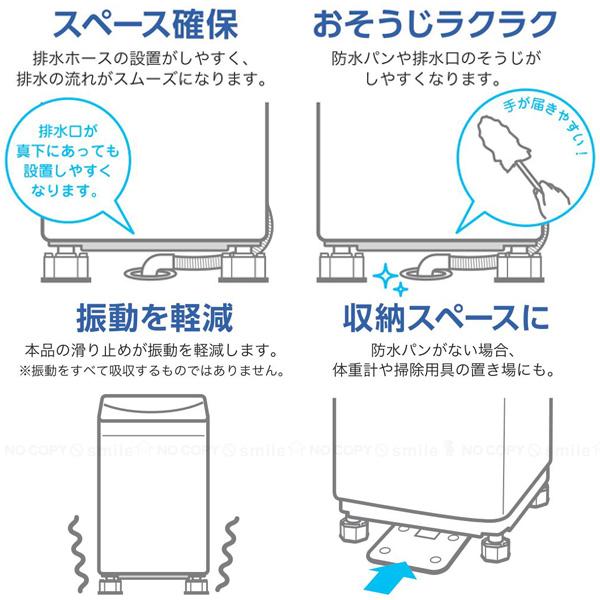 スペース確保

排水ホースの設置がしやすく、排水の流れがスムーズになります。

排水口が真下にあっても設置しやすくなります。

おそうじラクラク

防水パンや排水口のそうじがしやすくなります。

手が届きやすい！

振動を軽減

本品の滑り止めが振動を軽減します。
※振動をすべて吸収するものではありません。

収納スペースに

防水パンがない場合、体重計や掃除用具の置き場にも。

NO COPY smile NO COPY smile NO COPY smile NO COPY smile