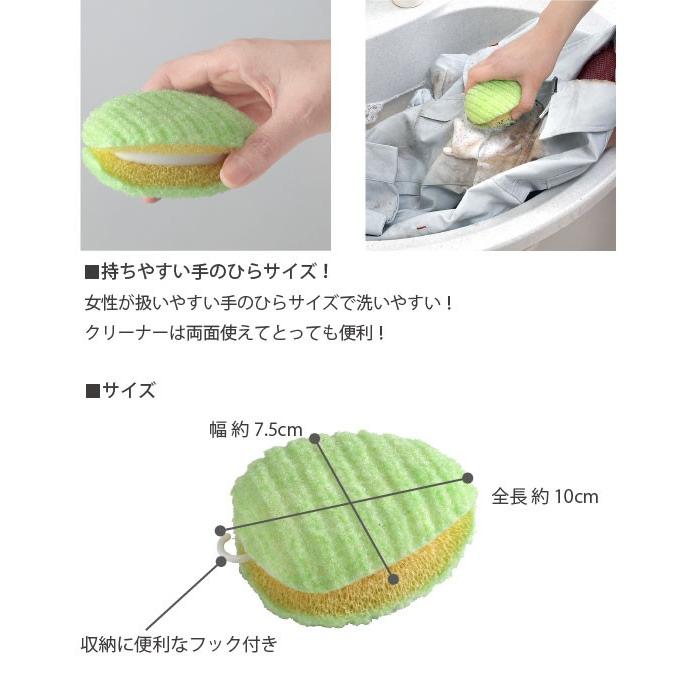 ■持ちやすい手のひらサイズ！
女性が扱いやすい手のひらサイズで洗いやすい！
クリーナーは両面使えてとっても便利！

■サイズ

幅 約 7.5cm

全長 約 10cm

収納に便利なフック付き