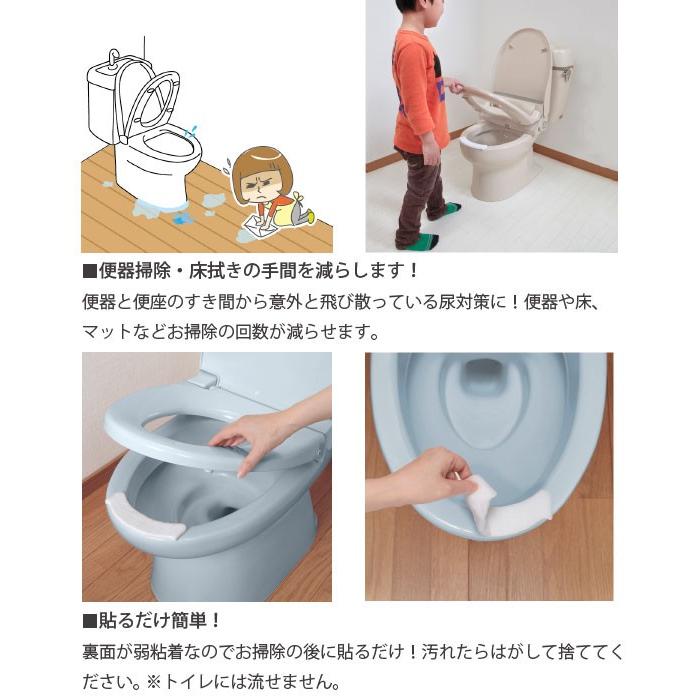 ■便器掃除・床拭きの手間を減らします！

便器と便座のすき間から意外と飛び散っている尿対策に！便器や床、マットなどお掃除の回数が減らせます。

■貼るだけ簡単！

裏面が弱粘着なのでお掃除の後に貼るだけ！汚れたらはがして捨ててください。※トイレには流せません。