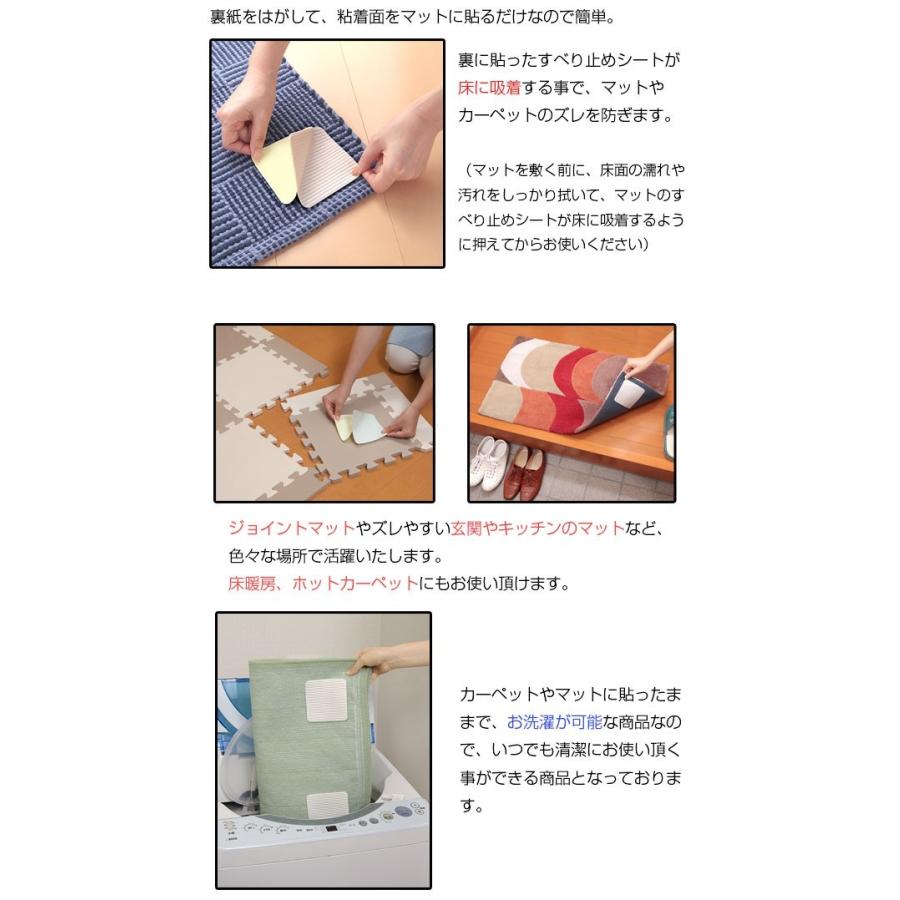 裏紙をはがして、粘着面をマットに貼るだけなので簡単。

裏に貼ったすべり止めシートが床に吸着する事で、マットやカーペットのズレを防ぎます。

（マットを敷く前に、床面の濡れや汚れをしっかり拭いて、マットのすべり止めシートが床に吸着するように押えてからお使いください）

ジョイントマットやズレやすい玄関やキッチンのマットなど、色々な場所で活躍いたします。
床暖房、ホットカーペットにもお使い頂けます。

カーペットやマットに貼ったままで、お洗濯が可能な商品なので、いつでも清潔にお使い頂く事ができる商品となっております。