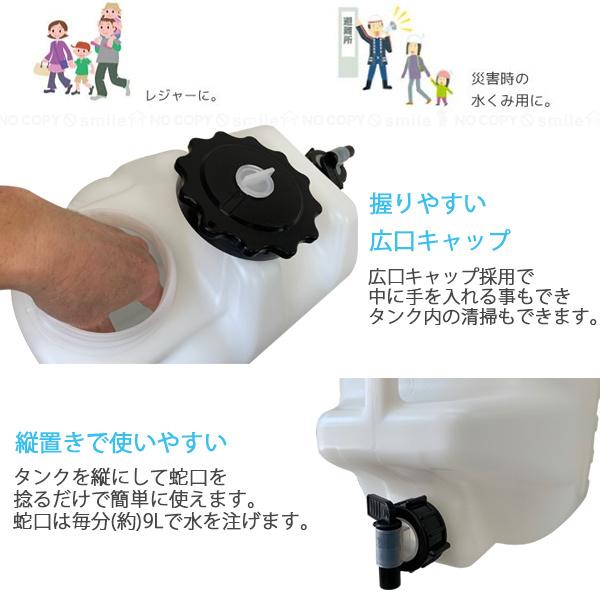 レジャーに。

避難所

災害時の
水くみ用に。

NO COPY smile NO COPY smile NO COPY smile NO COPY smile

握りやすい
広口キャップ

広口キャップ採用で
中に手を入れる事もでき
タンク内の清掃もできます。

縦置きで使いやすい

タンクを縦にして蛇口を
捻るだけで簡単に使えます。
蛇口は毎分(約)9Lで水を注げます。