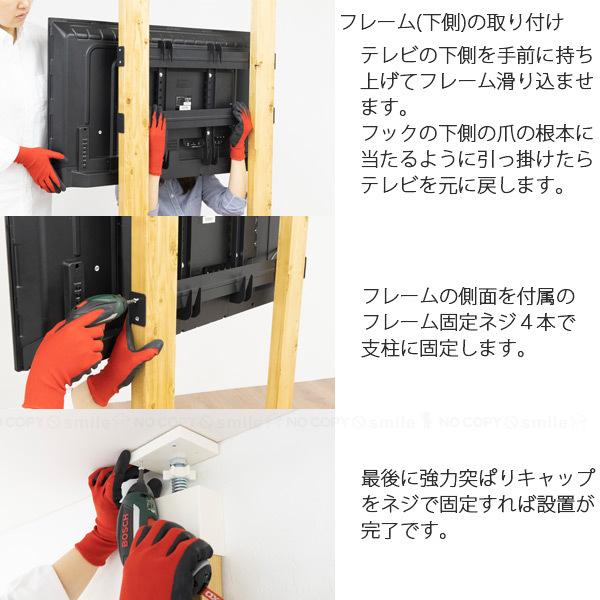 フレーム(下側)の取り付け

テレビの下側を手前に持ち上げてフレーム滑り込ませます。
フックの下側の爪の根本に当たるように引っ掛けたらテレビを元に戻します。

フレームの側面を付属のフレーム固定ネジ４本で支柱に固定します。

NO COPY smile NO COPY smile NO COPY smile NO COPY smile

最後に強力突ぱりキャップをネジで固定すれば設置が完了です。

BOSCH