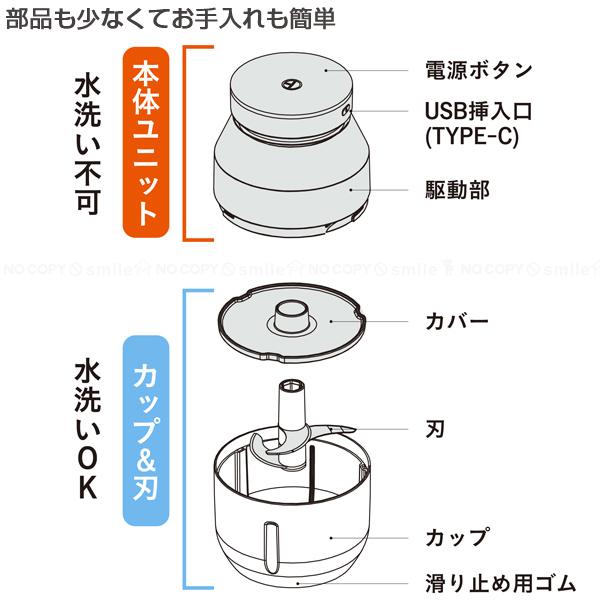 部品も少なくてお手入れも簡単

水洗い不可

本体ユニット

電源ボタン

USB挿入口
(TYPE-C)

駆動部

NO COPY smile NO COPY smile NO COPY smile NO COPY smile

水洗いOK

カップ&刃

カバー

刃

カップ

滑り止め用ゴム