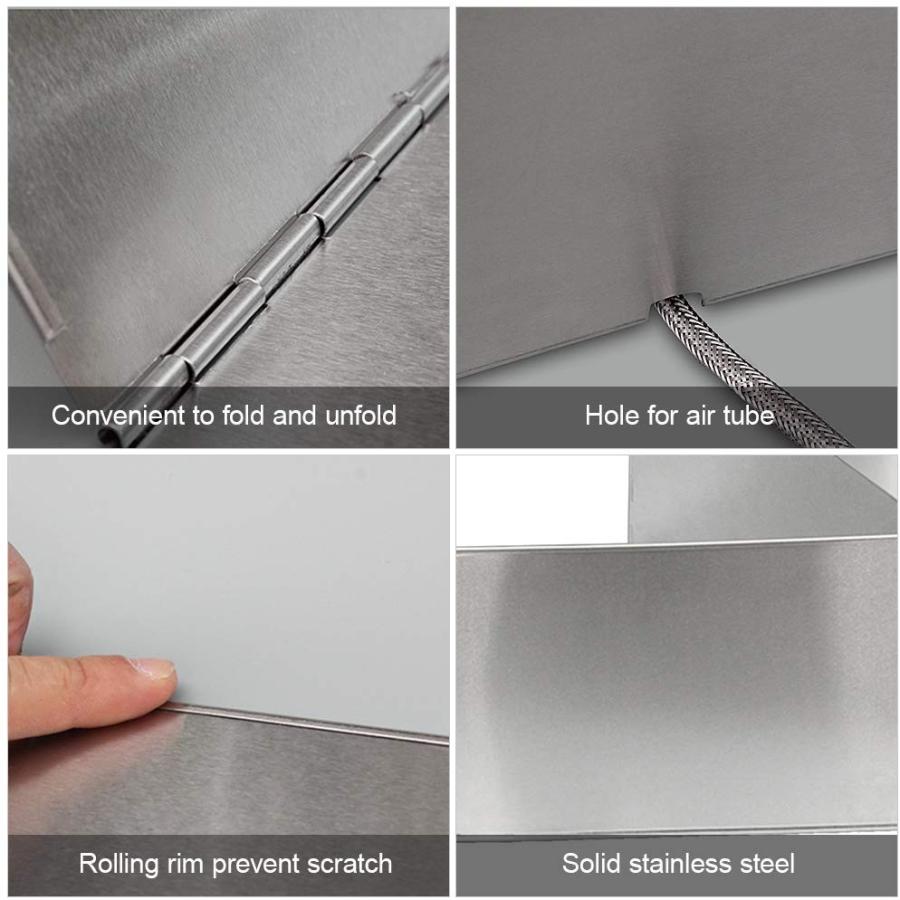 Convenient to fold and unfold

Hole for air tube

Rolling rim prevent scratch

Solid stainless steel