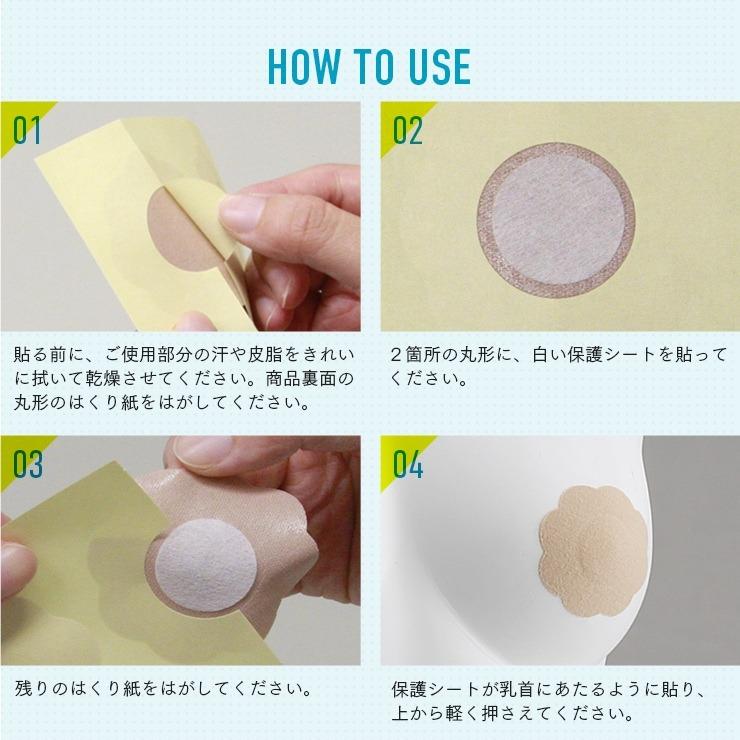 HOW TO USE

01

貼る前に、ご使用部分の汗や皮脂をきれいに拭いて乾燥させてください。商品裏面の丸形のはくり紙をはがしてください。

02

２箇所の丸形に、白い保護シートを貼ってください。

03

残りのはくり紙をはがしてください。

04

保護シートが乳首にあたるように貼り、上から軽く押さえてください。