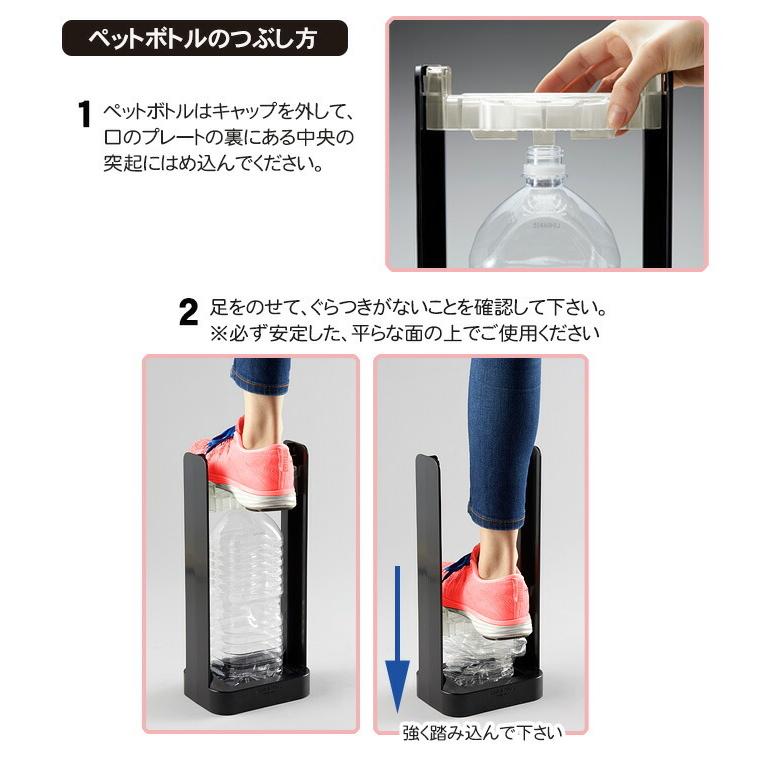 ペットボトルのつぶし方

1 ペットボトルはキャップを外して、口のプレートの裏にある中央の突起にはめ込んでください。

2 足をのせて、ぐらつきがないことを確認して下さい。
※必ず安定した、平らな面の上でご使用ください

強く踏み込んで下さい