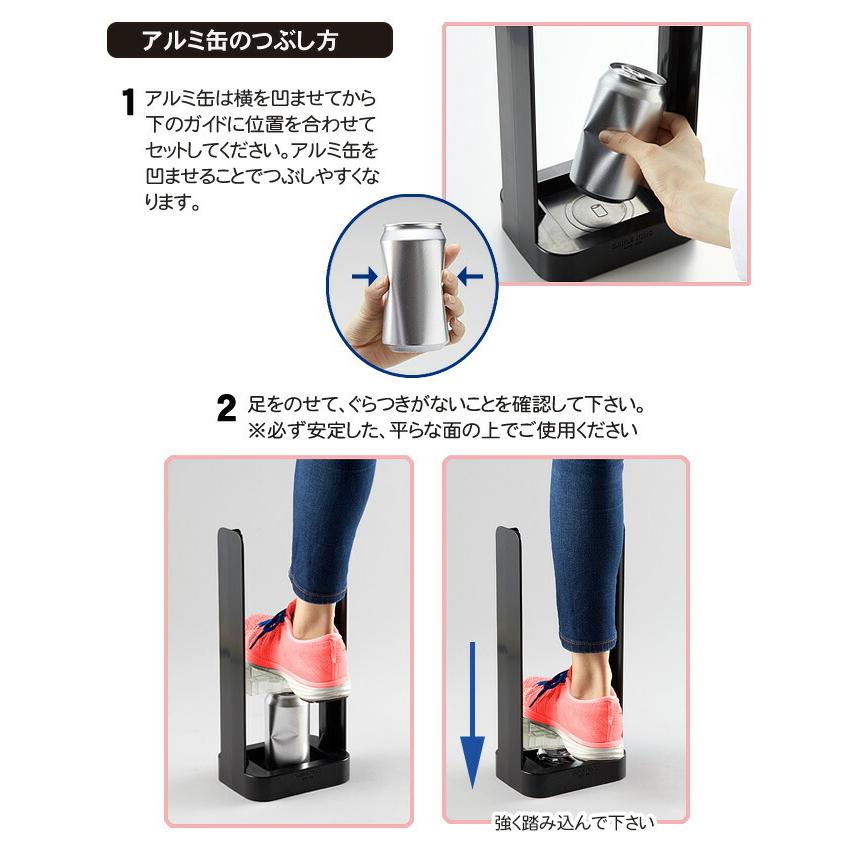 アルミ缶のつぶし方

1 アルミ缶は横を凹ませてから下のガイドに位置を合わせてセットしてください。アルミ缶を凹ませることでつぶしやすくなります。

2 足をのせて、ぐらつきがないことを確認して下さい。
※必ず安定した、平らな面の上でご使用ください

強く踏み込んで下さい