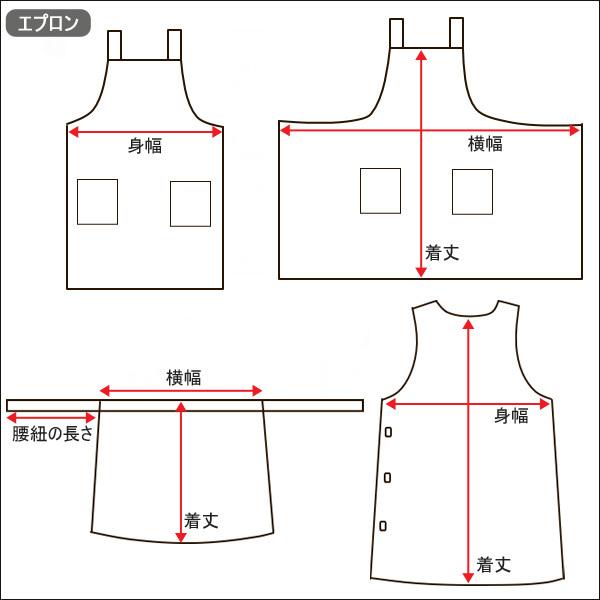 エプロン

身幅

横幅

着丈

横幅

腰紐の長さ

着丈

身幅

着丈