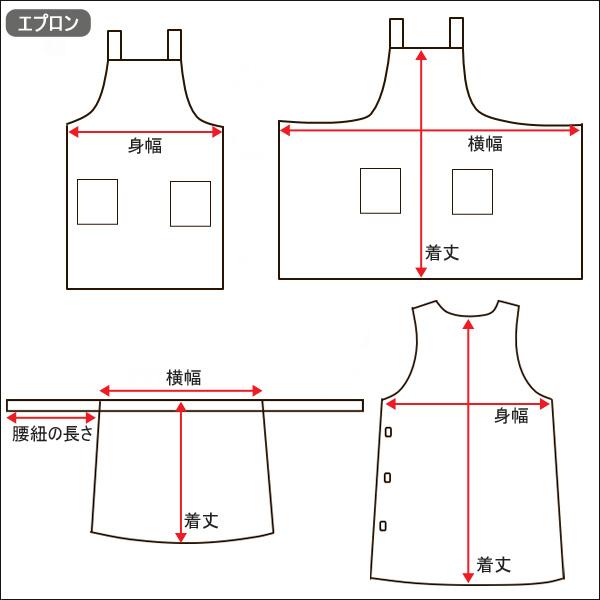 エプロン

身幅

横幅

着丈

横幅

腰紐の長さ

着丈

身幅

着丈