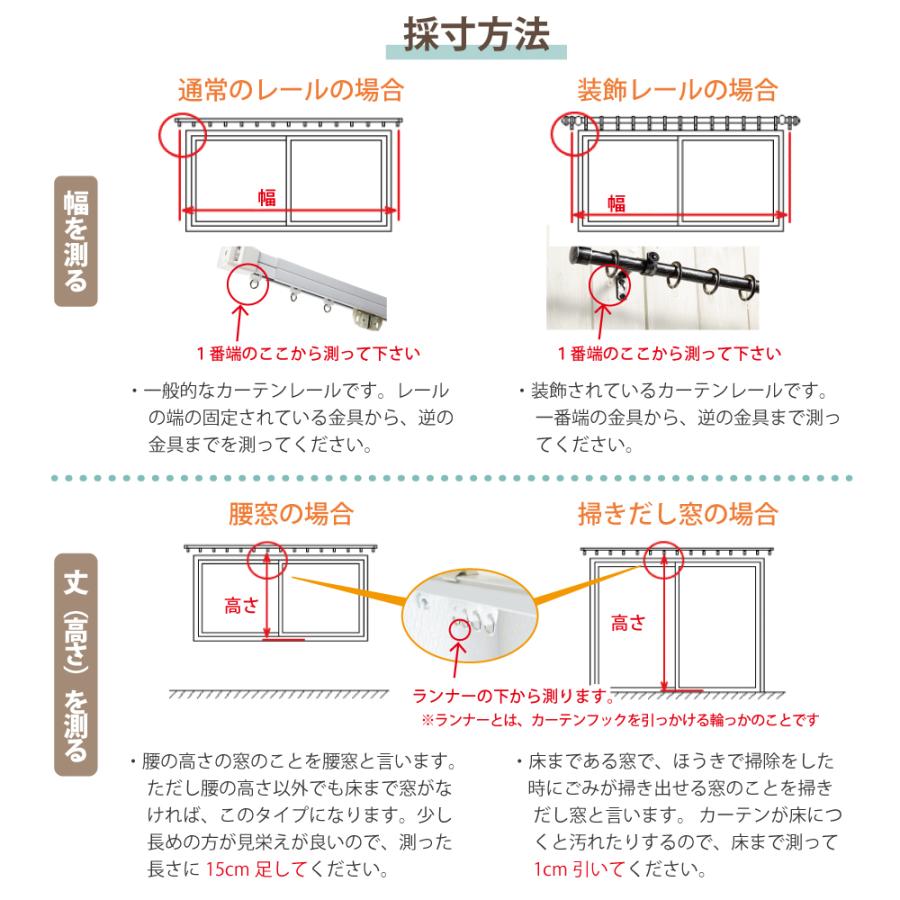 採寸方法

幅を測る

通常のレールの場合

幅

１番端のここから測って下さい

・一般的なカーテンレールです。レールの端の固定されている金具から、逆の金具までを測ってください。

装飾レールの場合

幅

１番端のここから測って下さい

・装飾されているカーテンレールです。一番端の金具から、逆の金具まで測ってください。

丈（高さ）を測る

腰窓の場合

高さ

掃きだし窓の場合

高さ

ランナーの下から測ります。
※ランナーとは、カーテンフックを引っかける輪っかのことです

・腰の高さの窓のことを腰窓と言います。ただし腰の高さ以外でも床まで窓がなければ、このタイプになります。少し長めの方が見栄えが良いので、測った長さに 15cm 足してください。

・床まである窓で、ほうきで掃除をした時にごみが掃き出せる窓のことを掃きだし窓と言います。 カーテンが床につくと汚れたりするので、床まで測って 1cm 引いてください。