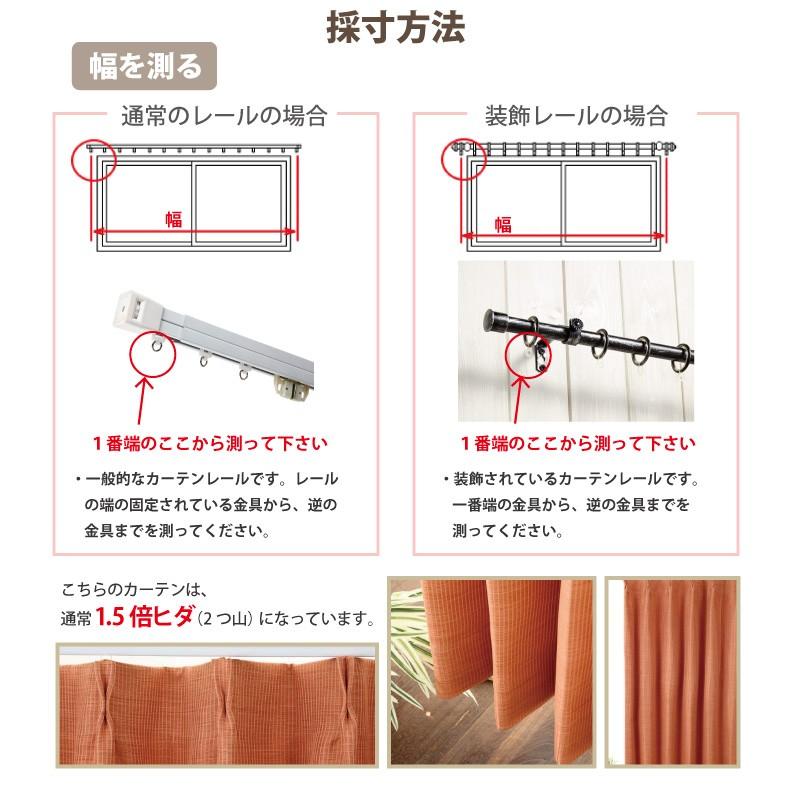 採寸方法

幅を測る

通常のレールの場合

幅

1番端のここから測って下さい

・一般的なカーテンレールです。レールの端の固定されている金具から、逆の金具までを測ってください。

装飾レールの場合

幅

1番端のここから測って下さい

・装飾されているカーテンレールです。一番端の金具から、逆の金具までを測ってください。

こちらのカーテンは、
通常 1.5 倍ヒダ（2つ山）になっています。