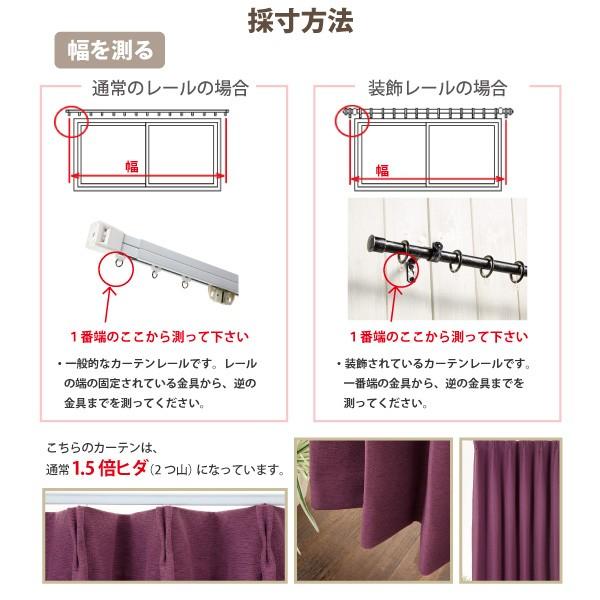 採寸方法

幅を測る

通常のレールの場合

幅

１番端のここから測って下さい

・一般的なカーテンレールです。レールの端の固定されている金具から、逆の金具までを測ってください。

装飾レールの場合

幅

１番端のここから測って下さい

・装飾されているカーテンレールです。一番端の金具から、逆の金具までを測ってください。

こちらのカーテンは、
通常 1.5 倍ヒダ（２つ山）になっています。