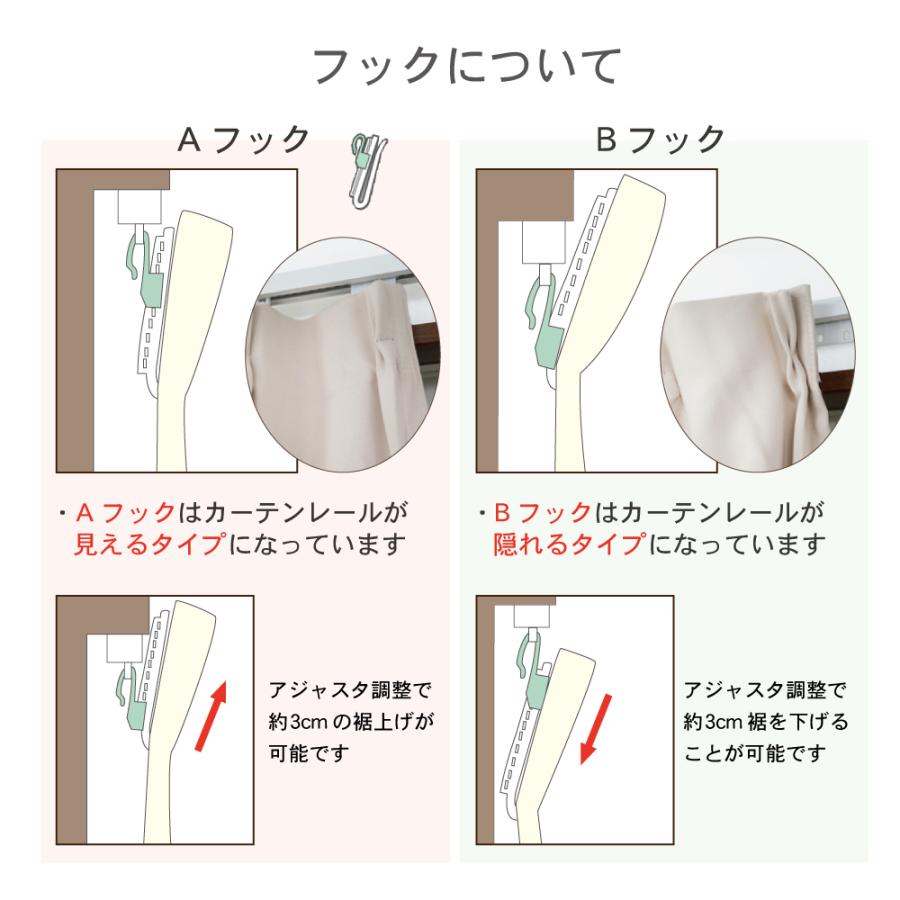 フックについて

Aフック

・Aフックはカーテンレールが見えるタイプになっています

アジャスタ調整で約3cmの裾上げが可能です

Bフック

・Bフックはカーテンレールが隠れるタイプになっています

アジャスタ調整で約3cm裾を下げることが可能です