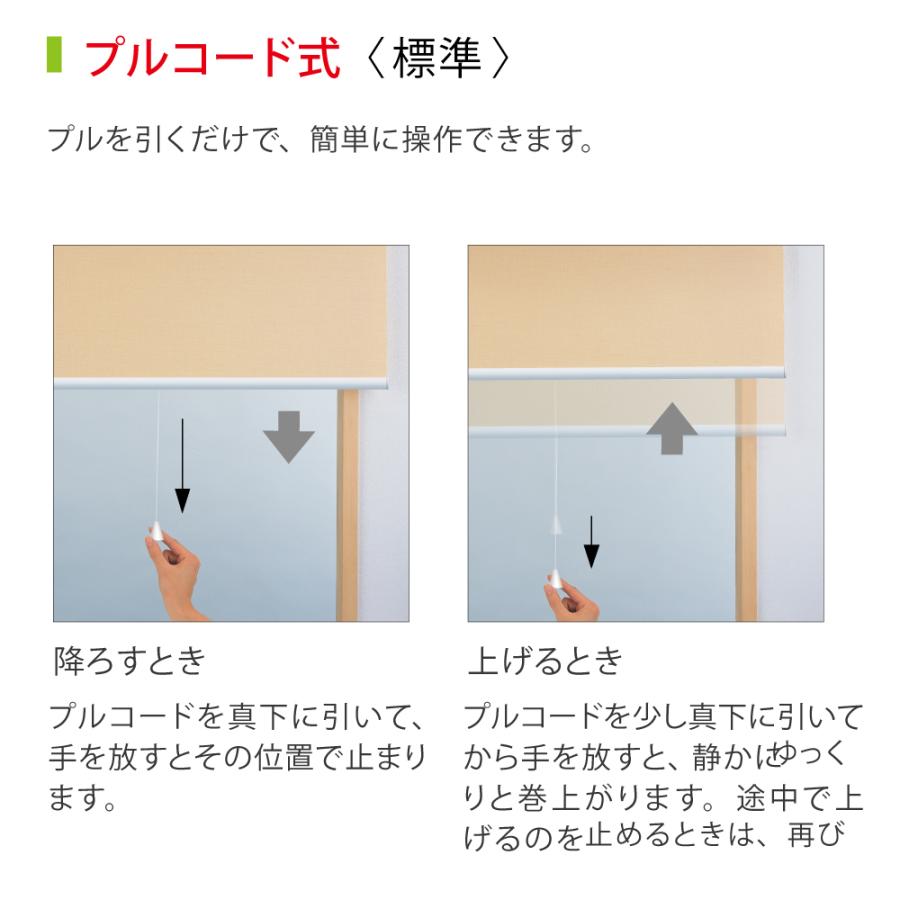 プルコード式〈標準〉

プルを引くだけで、簡単に操作できます。

降ろすとき

プルコードを真下に引いて、手を放すとその位置で止まります。

上げるとき

プルコードを少し真下に引いてから手を放すと、静かにゆっくりと巻上がります。途中で上げるのを止めるときは、再び