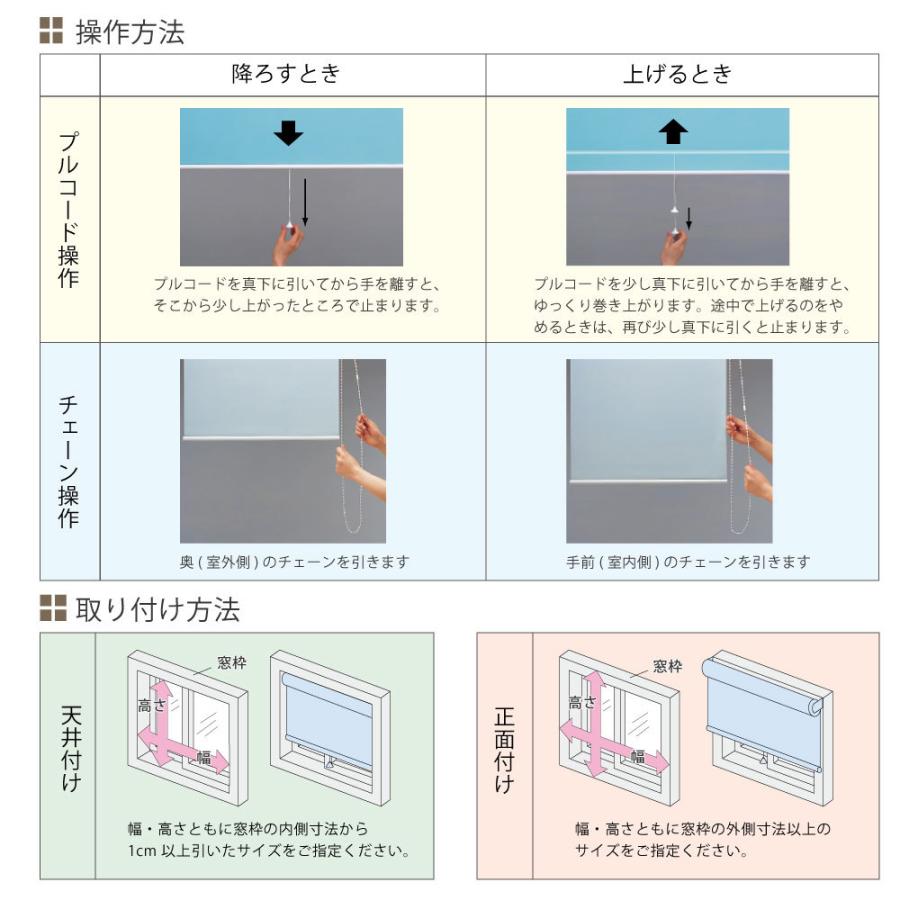 操作方法

| | 降ろすとき | 上げるとき |
|---|---|---|
| プルコード操作 | プルコードを真下に引いてから手を離すと、そこから少し上がったところで止まります。 | プルコードを少し真下に引いてから手を離すと、ゆっくり巻き上がります。途中で上げるのをやめるときは、再び少し真下に引くと止まります。 |
| チェーン操作 | 奥(室外側)のチェーンを引きます | 手前(室内側)のチェーンを引きます |

取り付け方法

天井付け

窓枠

高さ

幅

幅・高さともに窓枠の内側寸法から1cm 以上引いたサイズをご指定ください。

正面付け

窓枠

高さ

幅

幅・高さともに窓枠の外側寸法以上のサイズをご指定ください。