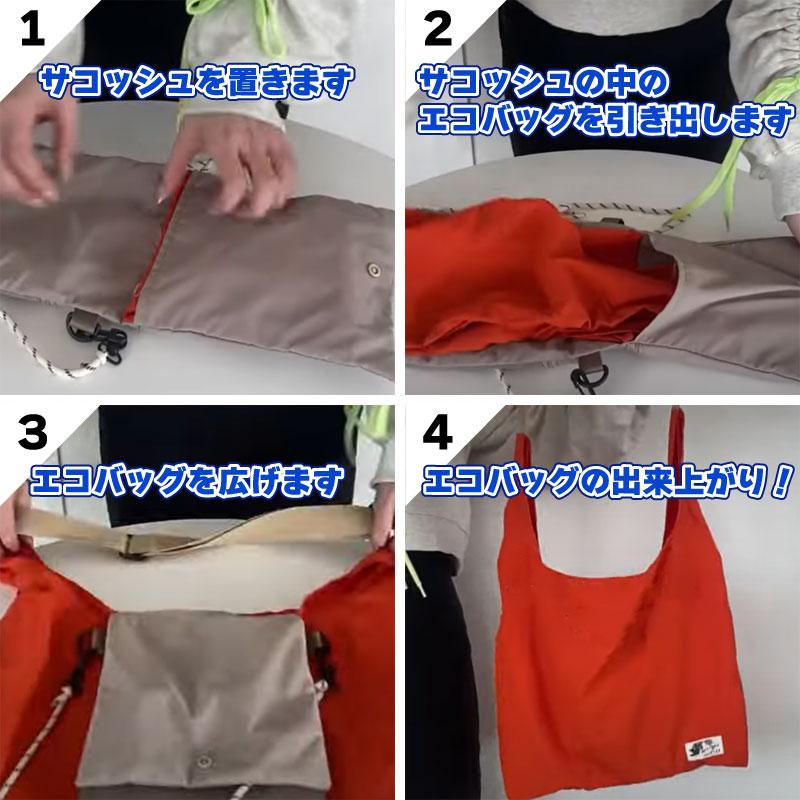 1
サコッシュを置きます

2
サコッシュの中の
エコバッグを引き出します

3
エコバッグを広げます

4
エコバッグの出来上がり！