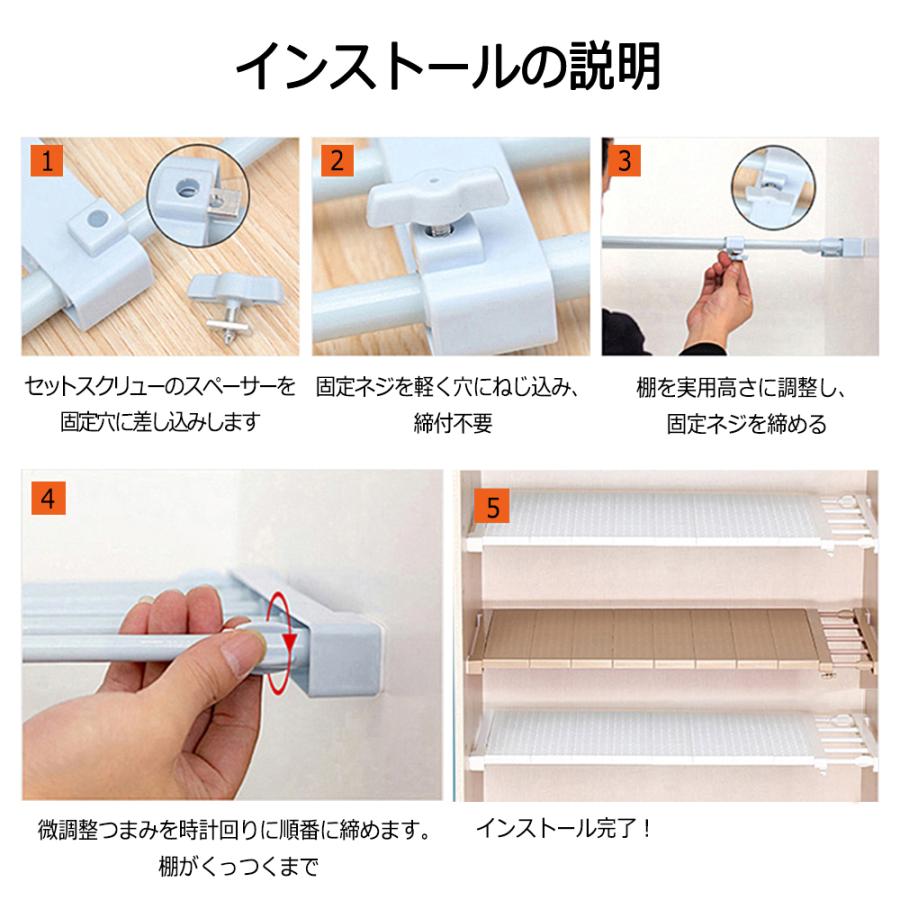 インストールの説明

1

セットスクリューのスペーサーを固定穴に差し込みします

2

固定ネジを軽く穴にねじ込み、締付不要

3

棚を実用高さに調整し、固定ネジを締める

4

微調整つまみを時計回りに順番に締めます。棚がくっつくまで

5

インストール完了！