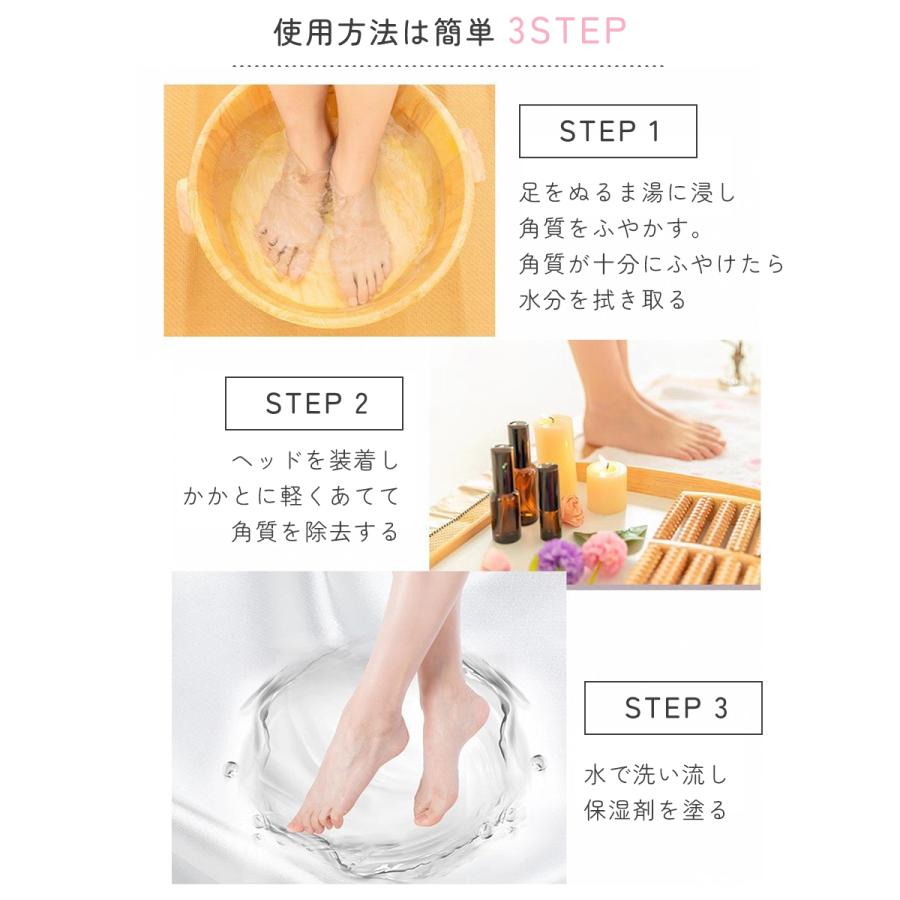 使用方法は簡単 3STEP

STEP 1

足をぬるま湯に浸し
角質をふやかす。
角質が十分にふやけたら
水分を拭き取る

STEP 2

ヘッドを装着し
かかとに軽くあてて
角質を除去する

STEP 3

水で洗い流し
保湿剤を塗る