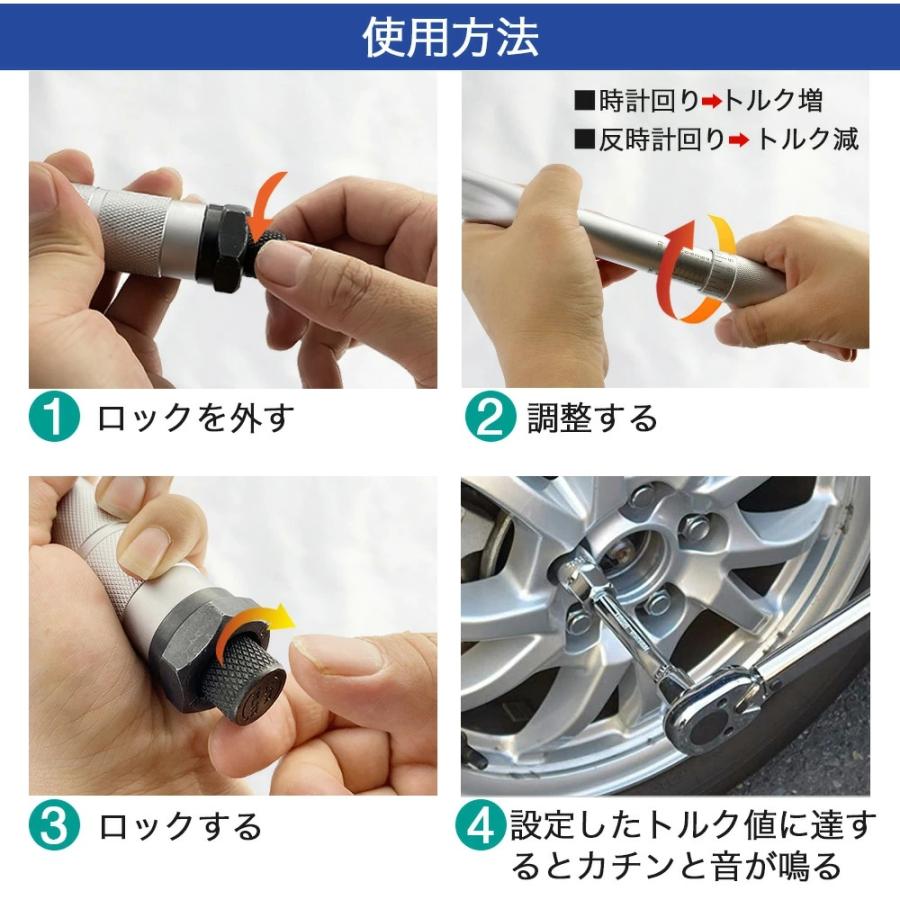 使用方法

■時計回り➡トルク増
■反時計回り➡トルク減

1 ロックを外す

2 調整する

3 ロックする

4 設定したトルク値に達するとカチンと音が鳴る