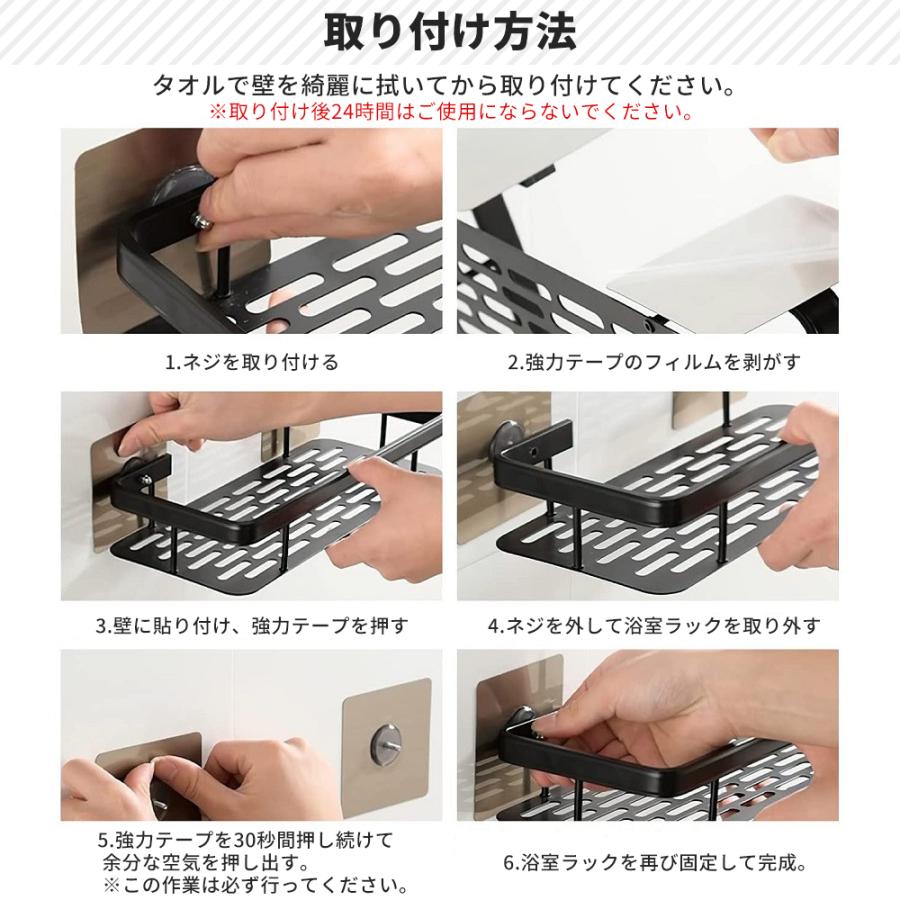 取り付け方法

タオルで壁を綺麗に拭いてから取り付けてください。
※取り付け後24時間はご使用にならないでください。

1.ネジを取り付ける

2.強力テープのフィルムを剥がす

3.壁に貼り付け、強力テープを押す

4.ネジを外して浴室ラックを取り外す

5.強力テープを30秒間押し続けて余分な空気を押し出す。
※この作業は必ず行ってください。

6.浴室ラックを再び固定して完成。