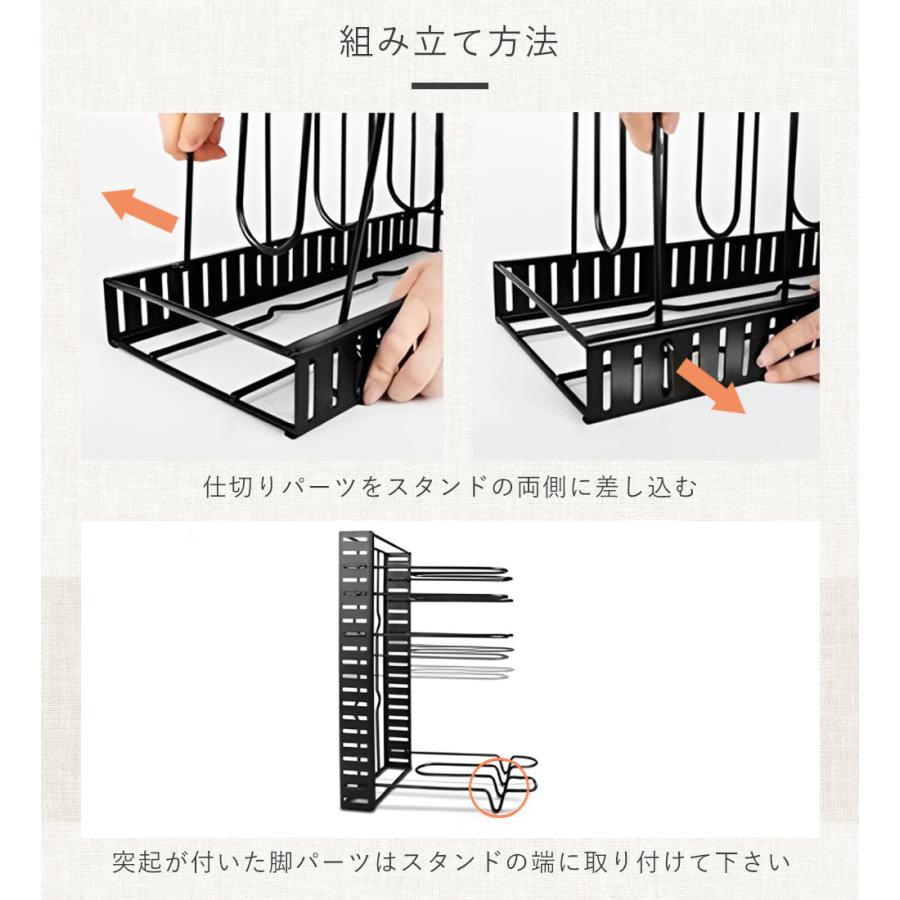 組み立て方法

仕切りパーツをスタンドの両側に差し込む

突起が付いた脚パーツはスタンドの端に取り付けて下さい