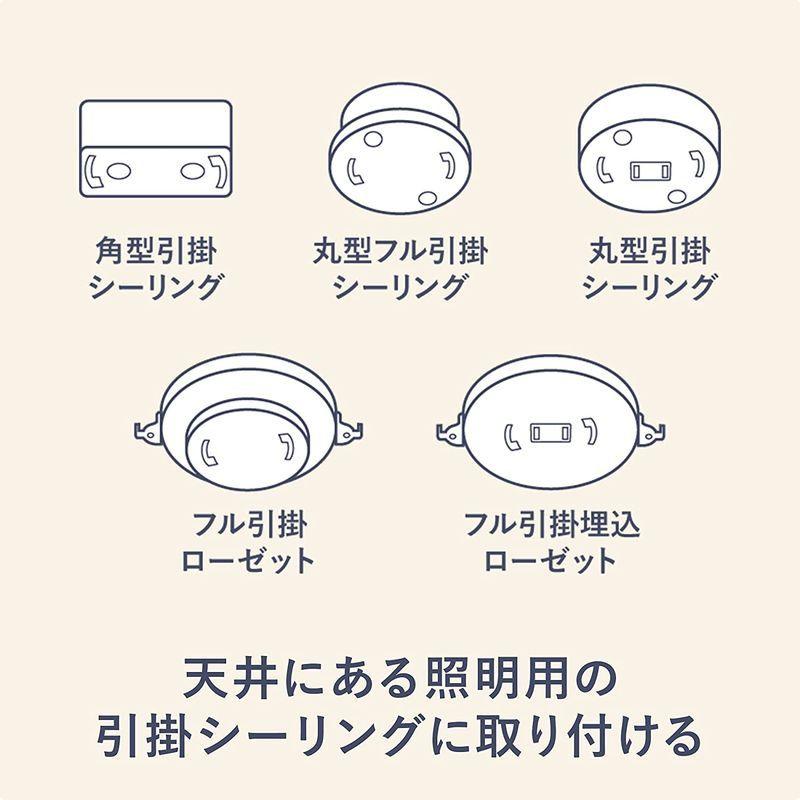 角型引掛
シーリング

丸型フル引掛
シーリング

丸型引掛
シーリング

フル引掛
ローゼット

フル引掛埋込
ローゼット

天井にある照明用の
引掛シーリングに取り付ける