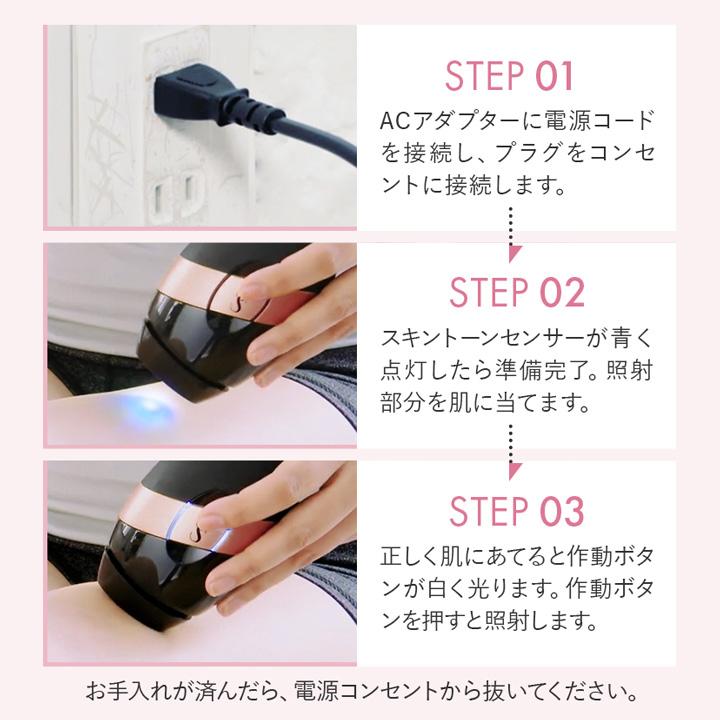 STEP 01
ACアダプターに電源コードを接続し、プラグをコンセントに接続します。

STEP 02
スキントーンセンサーが青く点灯したら準備完了。照射部分を肌に当てます。

STEP 03
正しく肌にあてると作動ボタンが白く光ります。作動ボタンを押すと照射します。

お手入れが済んだら、電源コンセントから抜いてください。