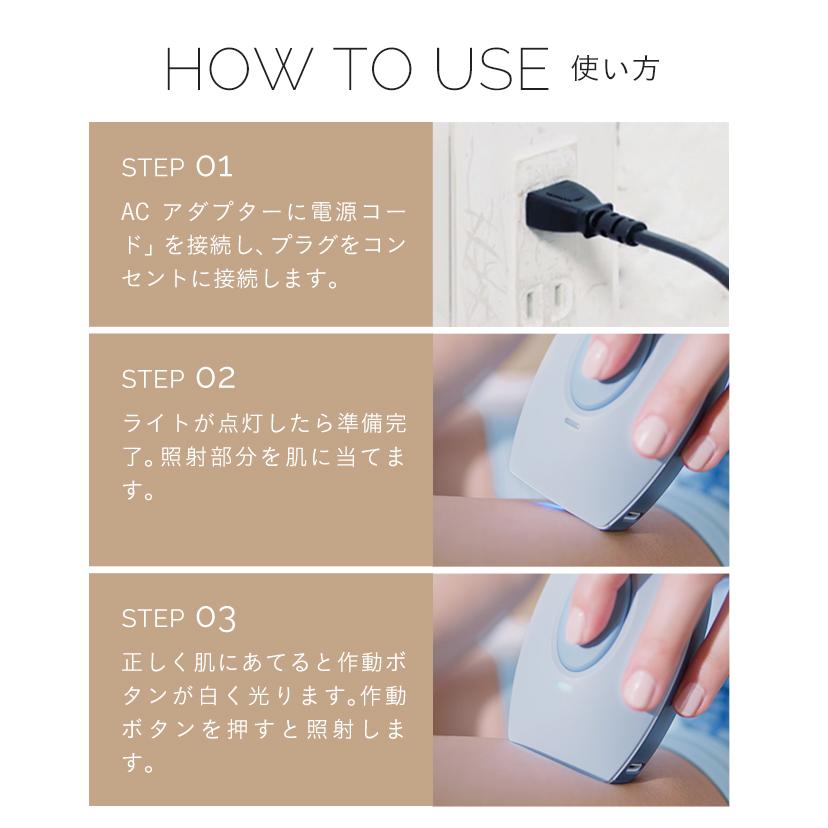 HOW TO USE 使い方

STEP 01

AC アダプターに電源コード」を接続し、プラグをコンセントに接続します。

STEP 02

ライトが点灯したら準備完了。照射部分を肌に当てます。

STEP 03

正しく肌にあてると作動ボタンが白く光ります。作動ボタンを押すと照射します。