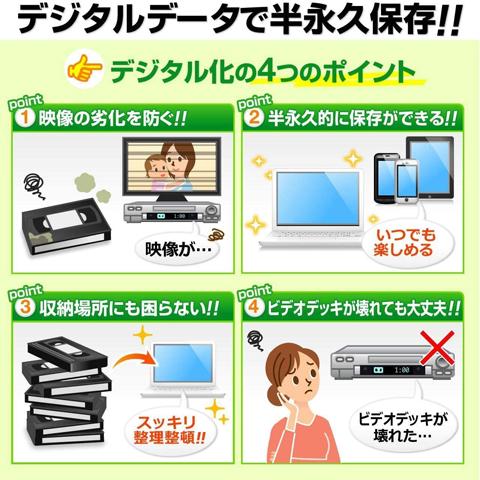 デジタルデータで半永久保存!!

デジタル化の4つのポイント

point 1 映像の劣化を防ぐ!!

1:00

映像が…

point 2 半永久的に保存ができる!!

いつでも楽しめる

point 3 収納場所にも困らない!!

スッキリ整理整頓!!

point 4 ビデオデッキが壊れても大丈夫!!

1:00

ビデオデッキが壊れた…