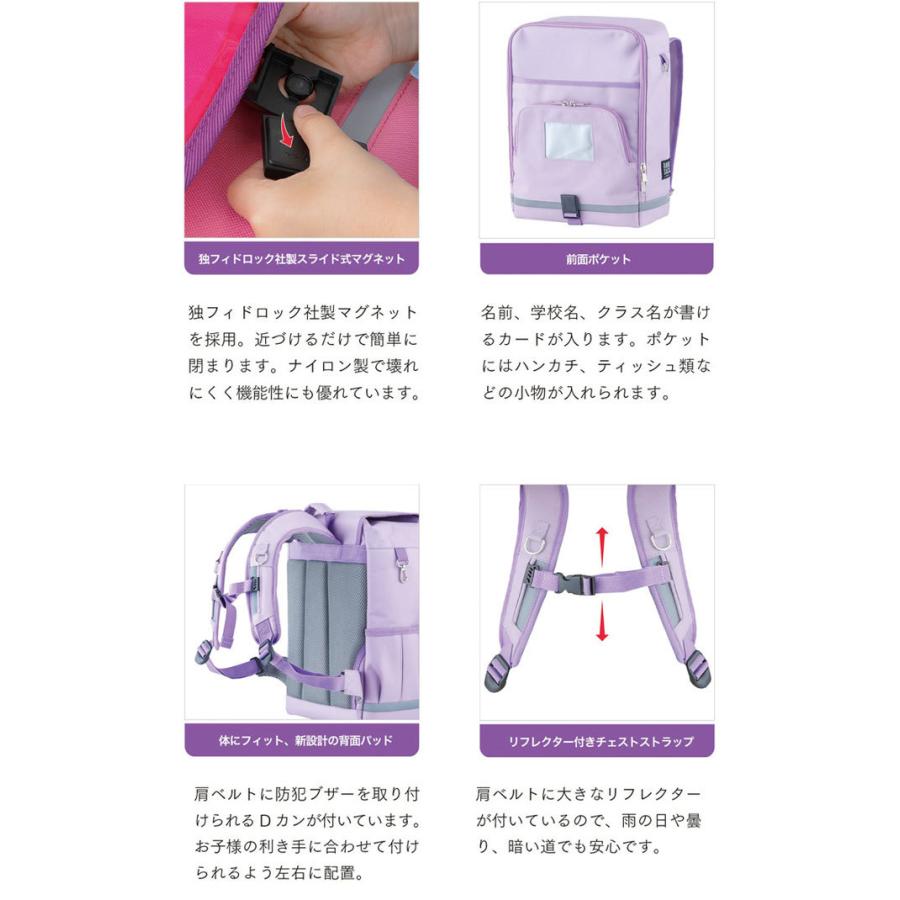 独フィドロック社製スライド式マグネット

独フィドロック社製マグネットを採用。近づけるだけで簡単に閉まります。ナイロン製で壊れにくく機能性にも優れています。

前面ポケット

名前、学校名、クラス名が書けるカードが入ります。ポケットにはハンカチ、ティッシュ類などの小物が入れられます。

体にフィット、新設計の背面パッド

肩ベルトに防犯ブザーを取り付けられるDカンが付いています。お子様の利き手に合わせて付けられるよう左右に配置。

リフレクター付きチェストストラップ

肩ベルトに大きなリフレクターが付いているので、雨の日や曇り、暗い道でも安心です。