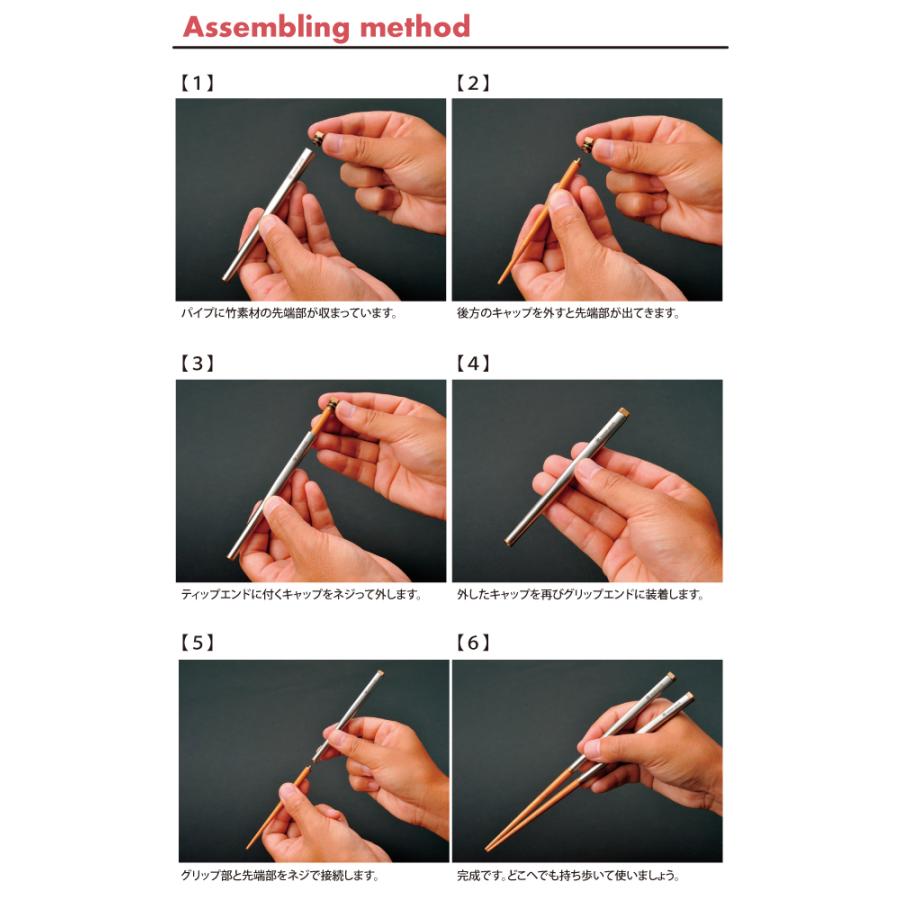 Assembling method

【1】

パイプに竹素材の先端部が収まっています。

【2】

後方のキャップを外すと先端部が出てきます。

【3】

ティップエンドに付くキャップをネジって外します。

【4】

外したキャップを再びグリップエンドに装着します。

【5】

グリップ部と先端部をネジで接続します。

【6】

完成です。どこへでも持ち歩いて使いましょう。