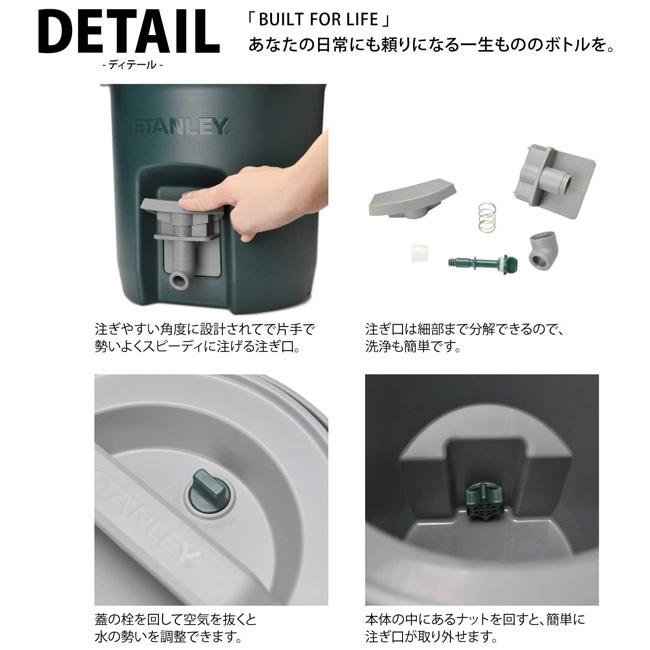 DETAIL
- ディテール -

「 BUILT FOR LIFE 」
あなたの日常にも頼りになる一生もののボトルを。

STANLEY

注ぎやすい角度に設計されてで片手で勢いよくスピーディに注げる注ぎ口。

注ぎ口は細部まで分解できるので、洗浄も簡単です。

STANLEY

蓋の栓を回して空気を抜くと水の勢いを調整できます。

本体の中にあるナットを回すと、簡単に注ぎ口が取り外せます。